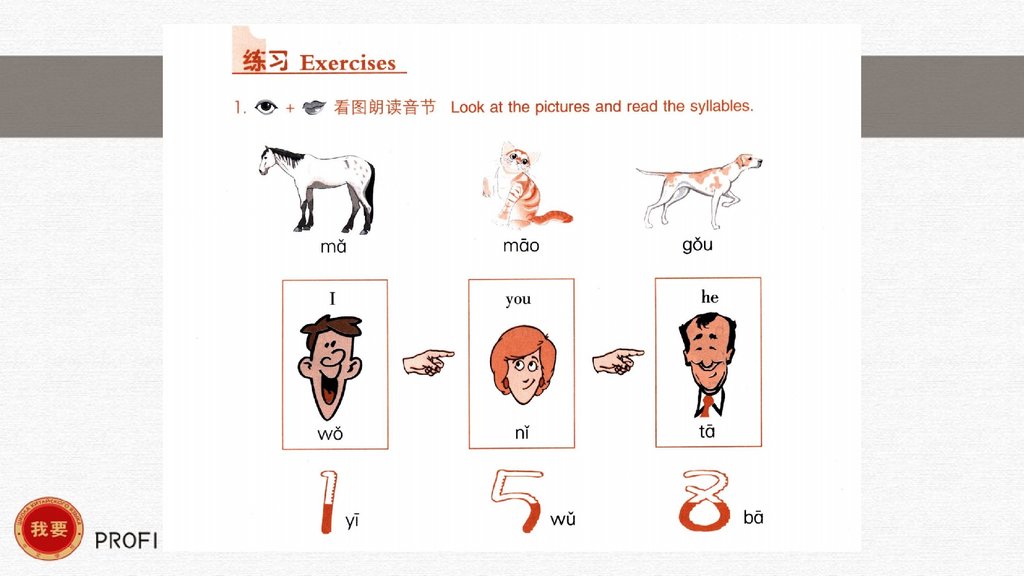 练习 Exercises

1. + 看图朗读音节 Look at the pictures and read the syllables.

mǎ

māo

gǒu

I

wǒ

you

nǐ

he

tā

1 yī

5 wǔ

8 bā

我要

PROFI