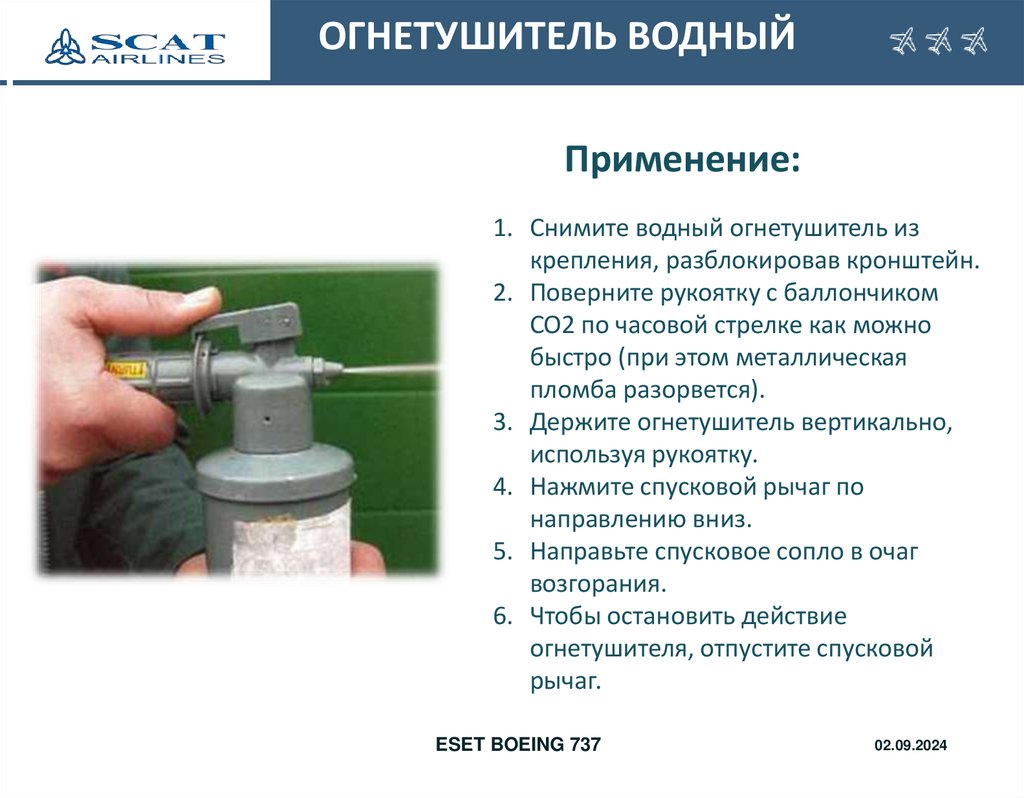 SCAT AIRLINES

ОГНЕТУШИТЕЛЬ ВОДНЫЙ

Применение:

1. Снимите водный огнетушитель из крепления, разблокировав кронштейн.
2. Поверните рукоятку с баллончиком CO2 по часовой стрелке как можно быстро (при этом металлическая пломба разорвется).
3. Держите огнетушитель вертикально, используя рукоятку.
4. Нажмите спусковой рычаг по направлению вниз.
5. Направьте спусковое сопло в очаг возгорания.
6. Чтобы остановить действие огнетушителя, отпустите спусковой рычаг.

ESET BOEING 737

02.09.2024