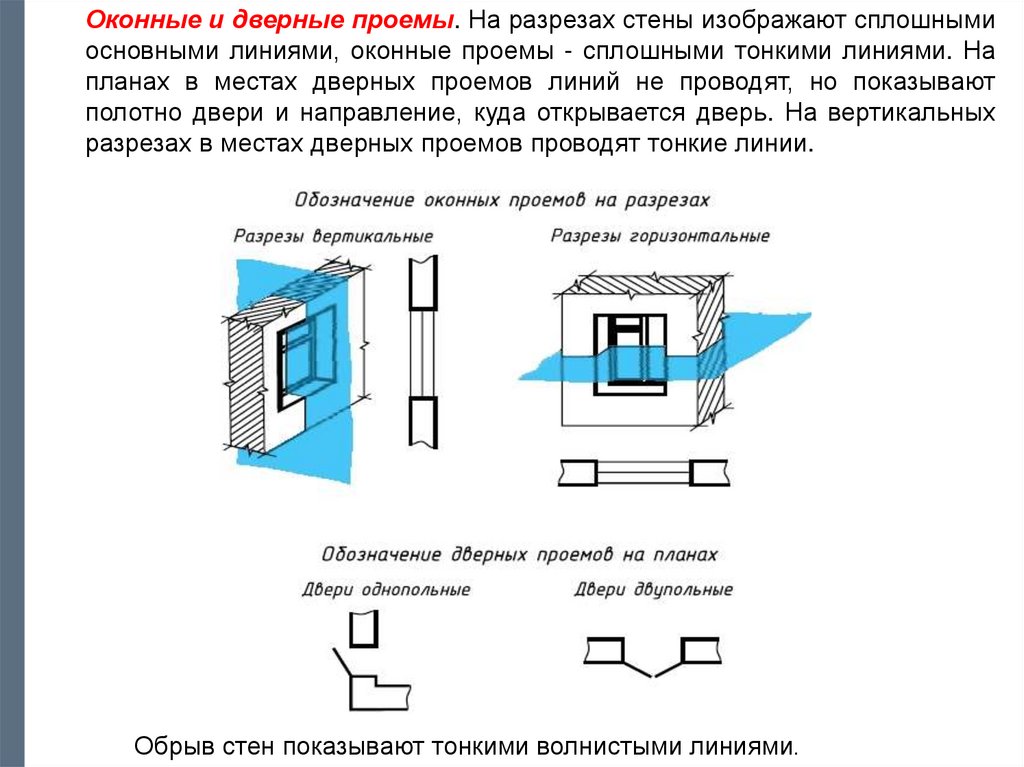 Оконные и дверные проемы. На разрезах стены изображают сплошными основными линиями, оконные проемы - сплошными тонкими линиями. На планах в местах дверных проемов линий не проводят, но показывают полотно двери и направление, куда открывается дверь. На вертикальных разрезах в местах дверных проемов проводят тонкие линии.

Обозначение оконных проемов на разрезах

Разрезы вертикальные

Разрезы горизонтальные

Обозначение дверных проемов на планах

Двери однопольные

Двери двупольные

Обрыв стен показывают тонкими волнистыми линиями.