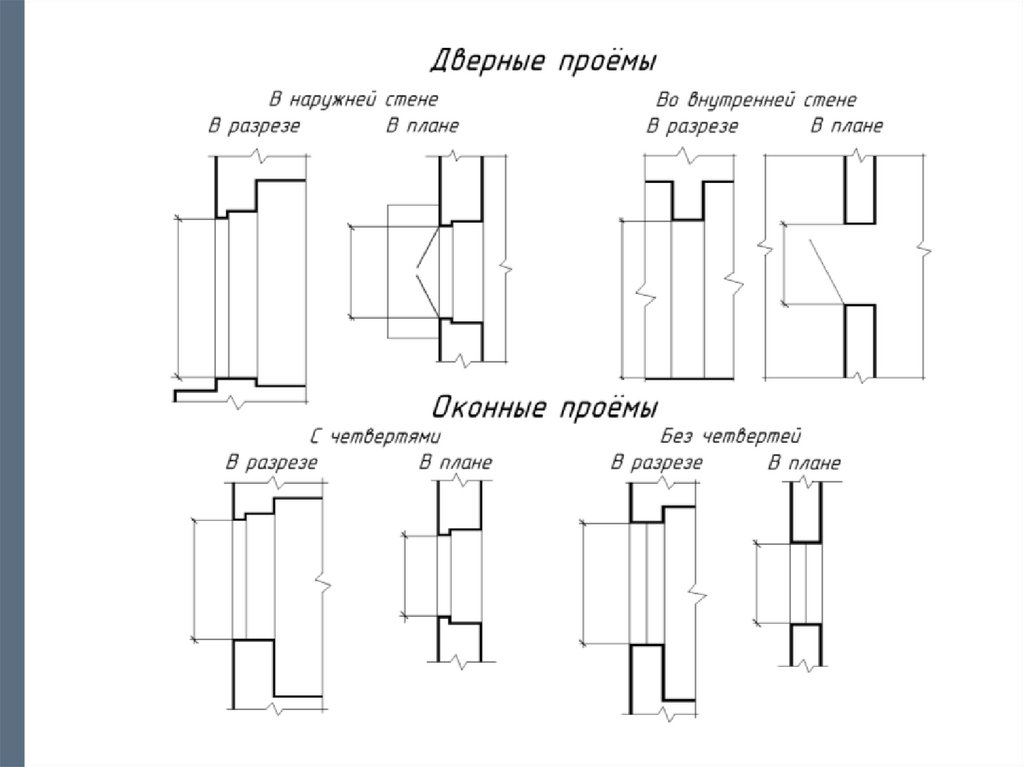 Дверные проёмы

В наружней стене

В разрезе

В плане

Во внутренней стене

В разрезе

В плане

Оконные проёмы

С четвертями

В разрезе

В плане

Без четвертей

В разрезе

В плане