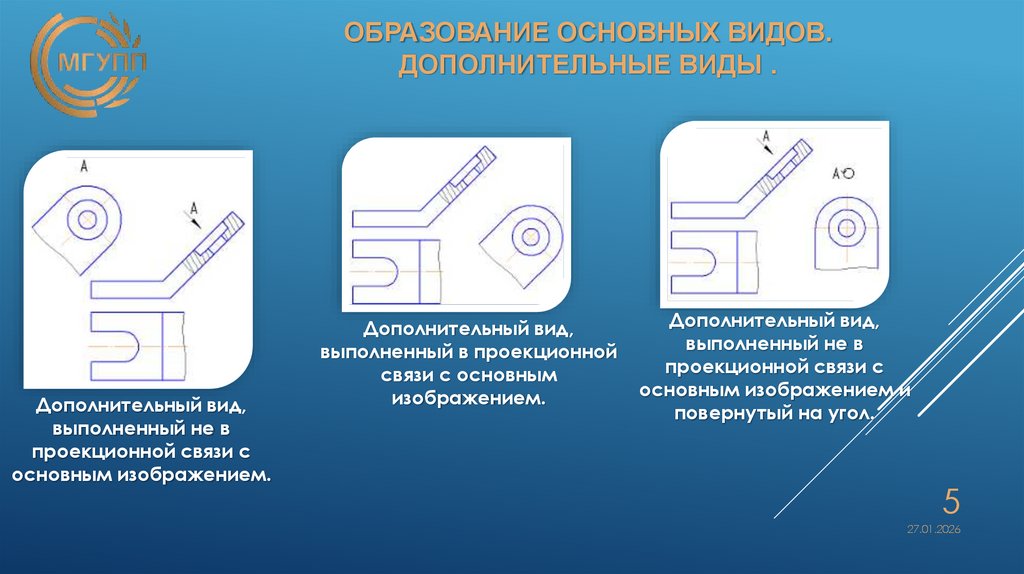 МГУПП

ОБРАЗОВАНИЕ ОСНОВНЫХ ВИДОВ. ДОПОЛНИТЕЛЬНЫЕ ВИДЫ .

А

А

Дополнительный вид, выполненный не в проекционной связи с основным изображением.

Дополнительный вид, выполненный в проекционной связи с основным изображением.

А

А

Дополнительный вид, выполненный не в проекционной связи с основным изображением и повернутый на угол.

5

27.01.2026