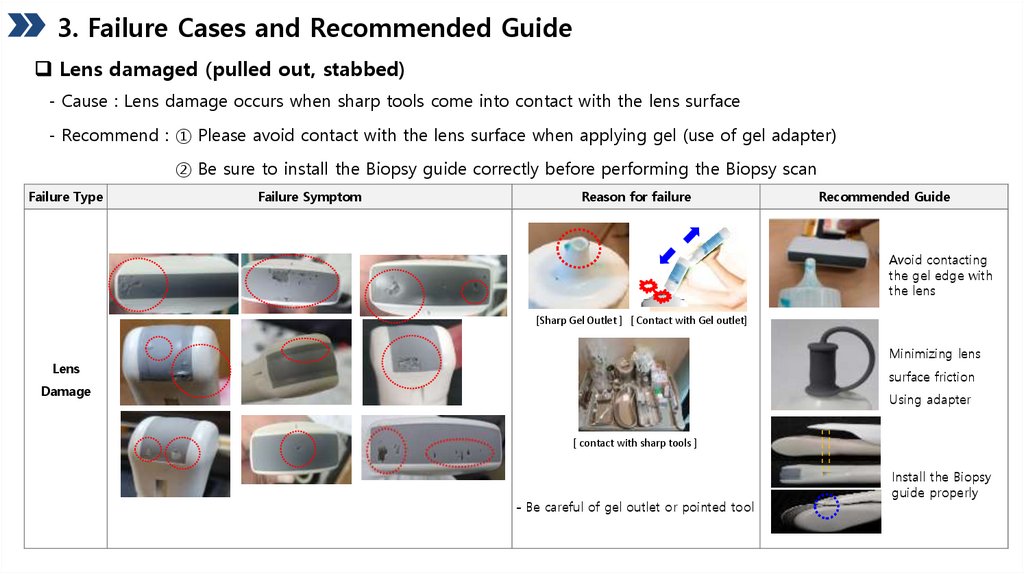 3. Failure Cases and Recommended Guide

❑ Lens damaged (pulled out, stabbed)

- Cause : Lens damage occurs when sharp tools come into contact with the lens surface

- Recommend : ① Please avoid contact with the lens surface when applying gel (use of gel adapter)

② Be sure to install the Biopsy guide correctly before performing the Biopsy scan

| Failure Type | Failure Symptom | Reason for failure | Recommended Guide |
|---|---|---|---|
| Lens Damage | | [Sharp Gel Outlet ] [ Contact with Gel outlet] [ contact with sharp tools ] - Be careful of gel outlet or pointed tool | Avoid contacting the gel edge with the lens Minimizing lens surface friction Using adapter Install the Biopsy guide properly |