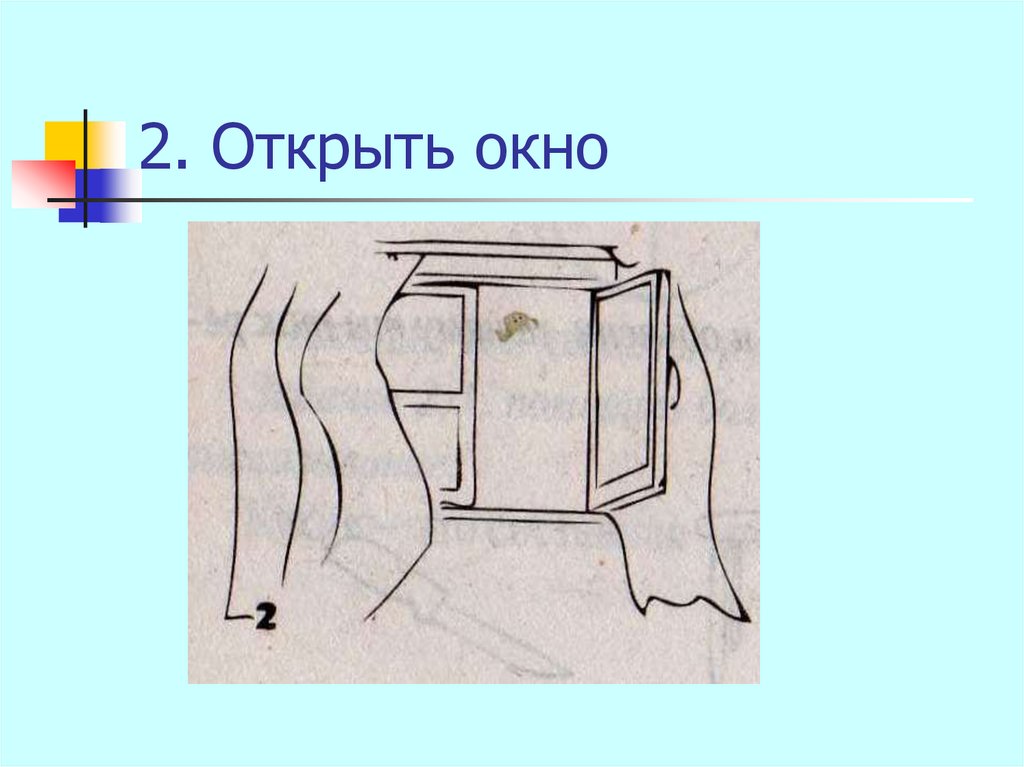 2. Открыть окно

2