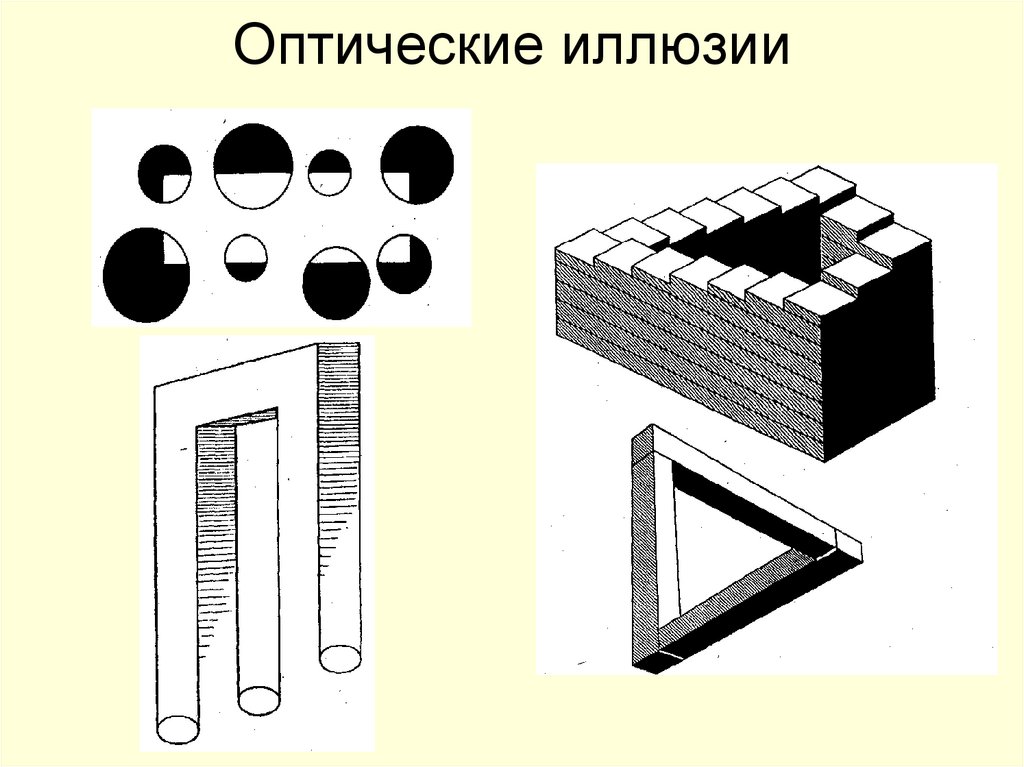 Оптические иллюзии