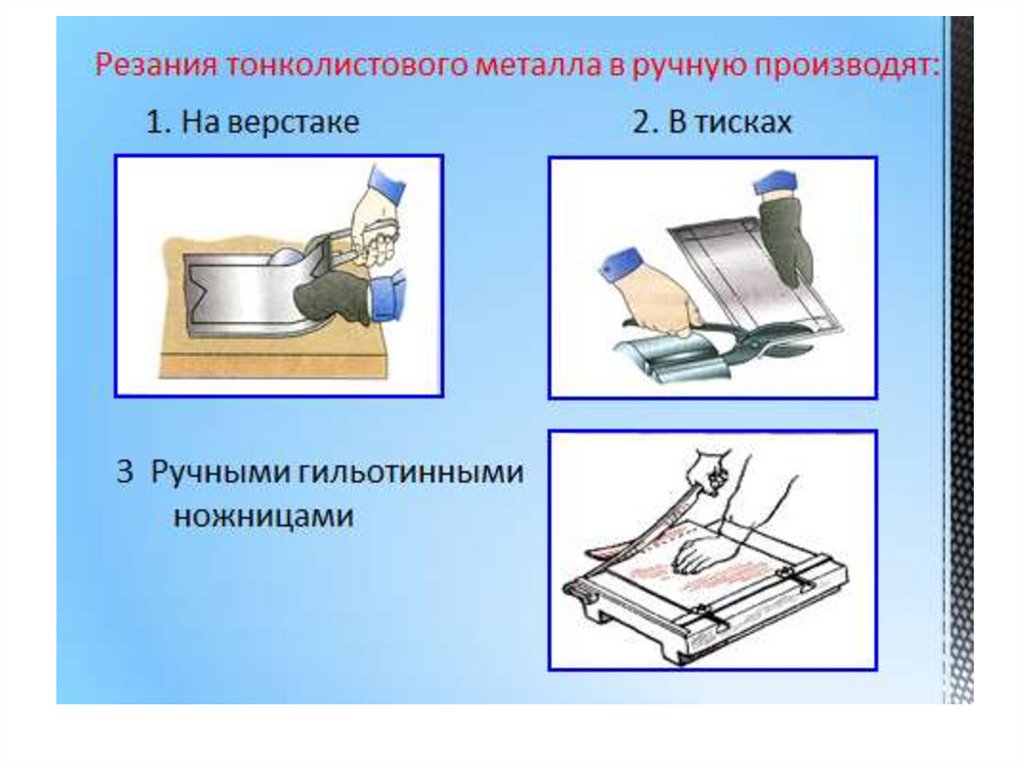 Резания тонколистового металла в ручную производят:

1. На верстаке

2. В тисках

3 Ручными гильотинными ножницами