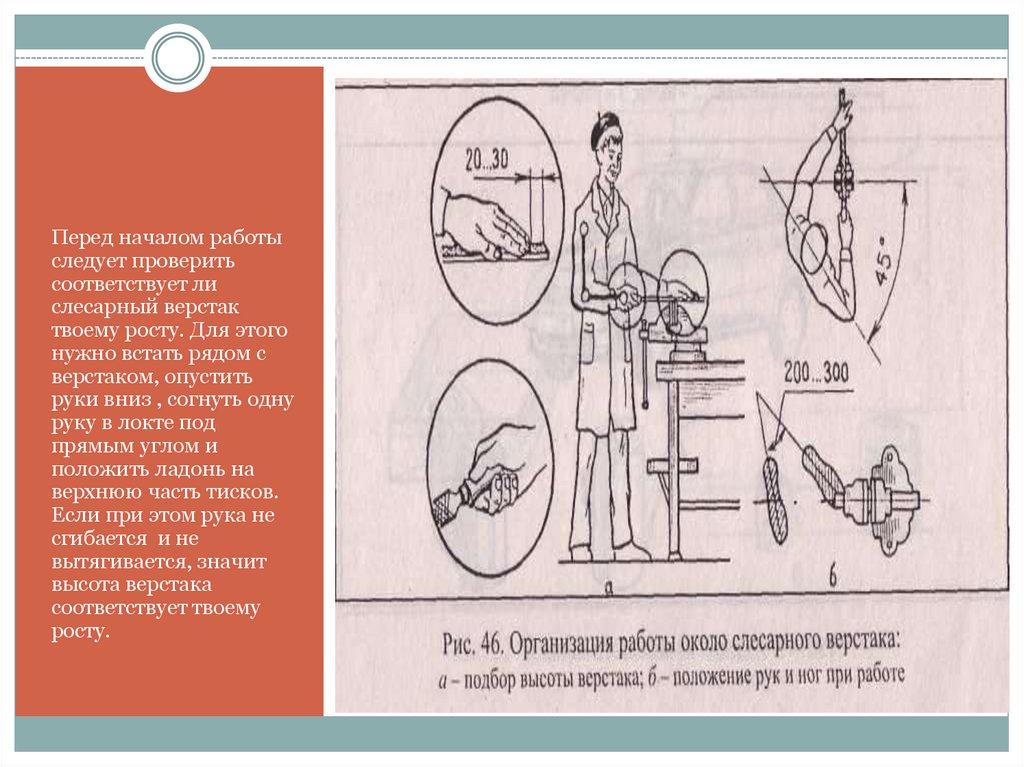 Перед началом работы следует проверить соответствует ли слесарный верстак твоему росту. Для этого нужно встать рядом с верстаком, опустить руки вниз , согнуть одну руку в локте под прямым углом и положить ладонь на верхнюю часть тисков. Если при этом рука не сгибается и не вытягивается, значит высота верстака соответствует твоему росту.

20...30

45°

200...300

а

б

Рис. 46. Организация работы около слесарного верстака:
а – подбор высоты верстака; б – положение рук и ног при работе