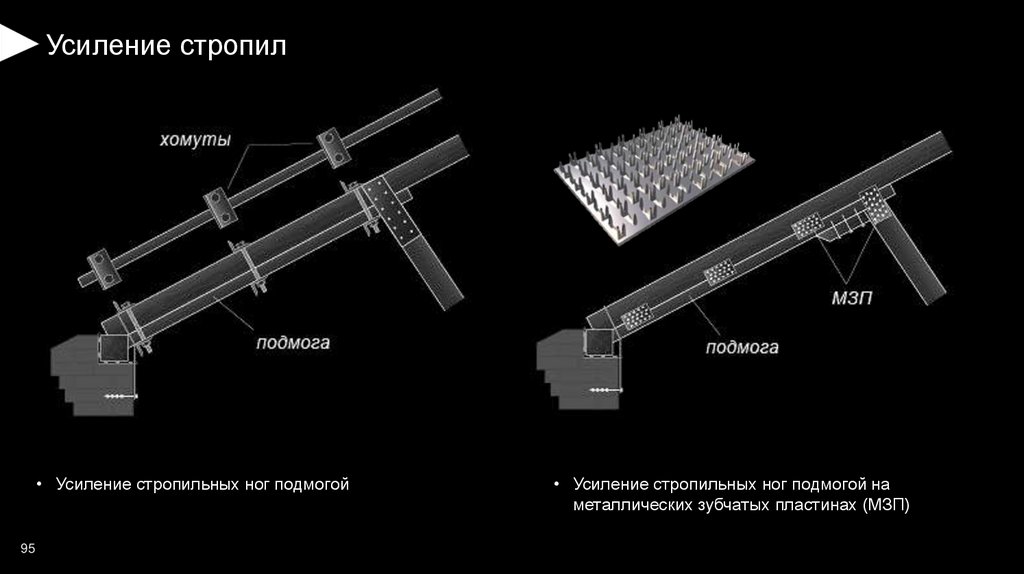 Усиление стропил

хомуты

подмога

МЗП

подмога

• Усиление стропильных ног подмогой

• Усиление стропильных ног подмогой на металлических зубчатых пластинах (МЗП)

95