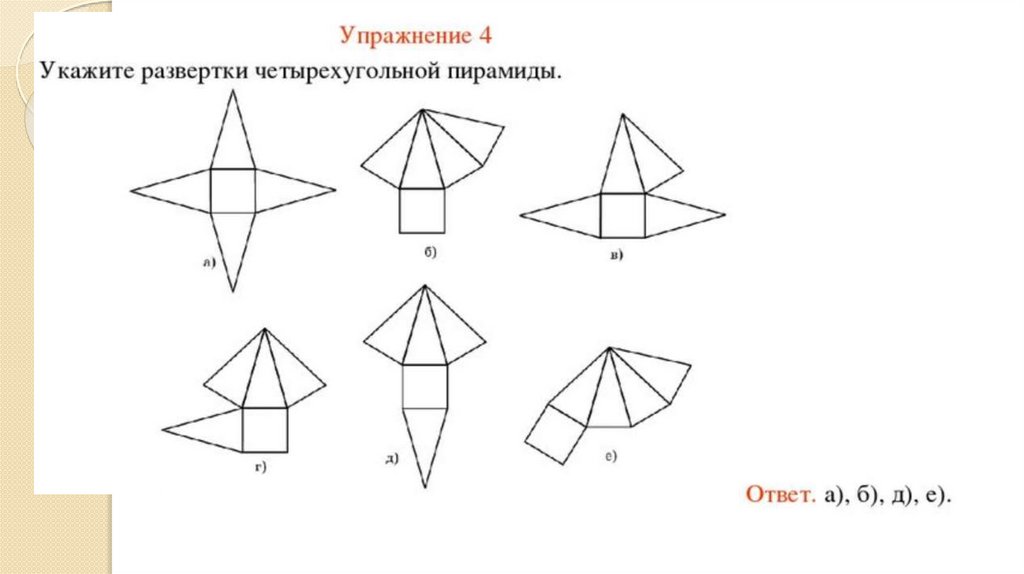 Упражнение 4

Укажите развертки четырехугольной пирамиды.

а)

б)

в)

г)

д)

е)

Ответ. а), б), д), е).