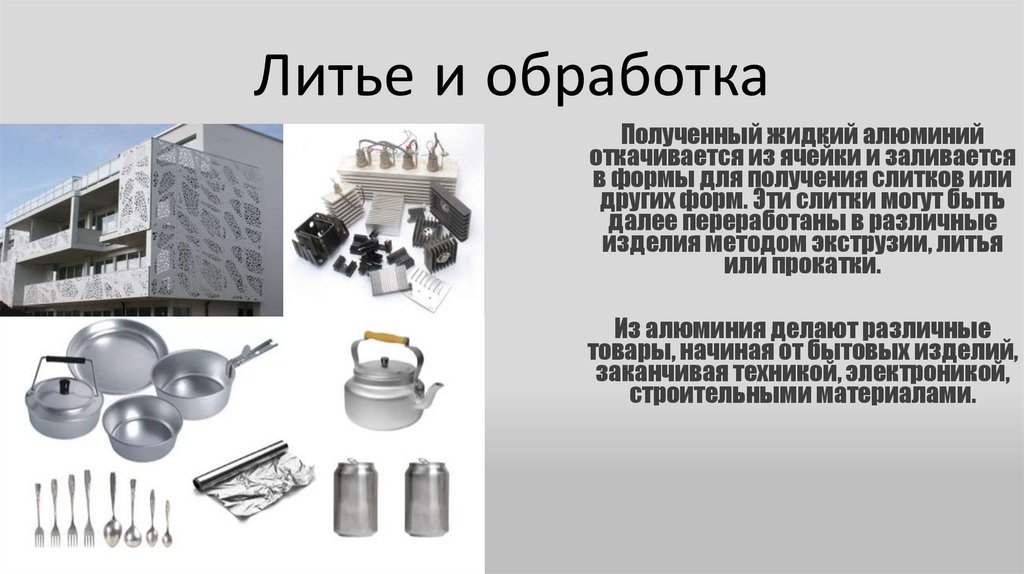 Литье и обработка

Полученный жидкий алюминий откачивается из ячейки и заливается в формы для получения слитков или других форм. Эти слитки могут быть далее переработаны в различные изделия методом экструзии, литья или прокатки.

Из алюминия делают различные товары, начиная от бытовых изделий, заканчивая техникой, электроникой, строительными материалами.