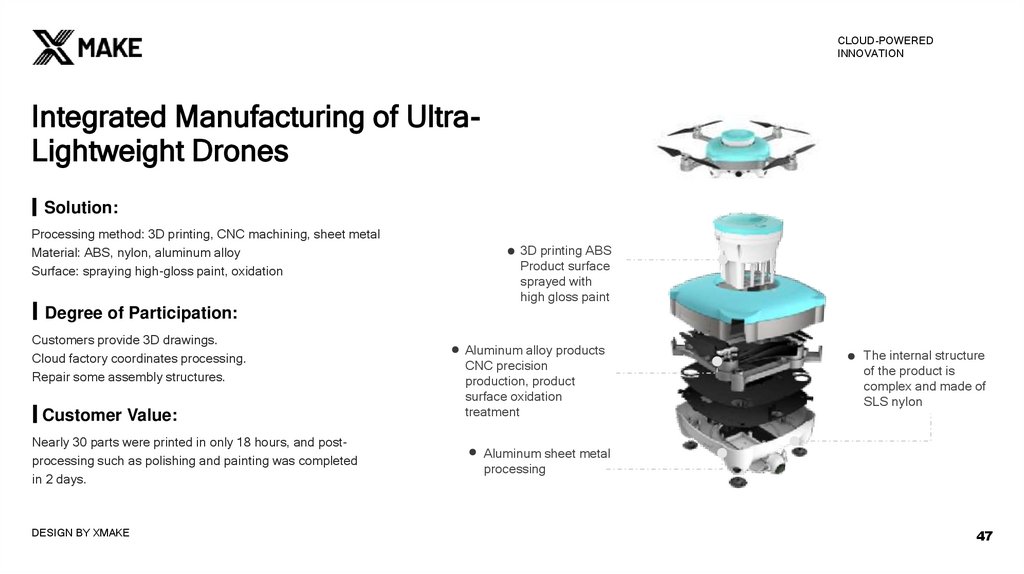 XMAKE

CLOUD-POWERED
INNOVATION

Integrated Manufacturing of Ultra-Lightweight Drones

Solution:

Processing method: 3D printing, CNC machining, sheet metal
Material: ABS, nylon, aluminum alloy
Surface: spraying high-gloss paint, oxidation

Degree of Participation:

Customers provide 3D drawings.
Cloud factory coordinates processing.
Repair some assembly structures.

Customer Value:

Nearly 30 parts were printed in only 18 hours, and post-processing such as polishing and painting was completed in 2 days.

3D printing ABS Product surface sprayed with high gloss paint

Aluminum alloy products CNC precision production, product surface oxidation treatment

Aluminum sheet metal processing

The internal structure of the product is complex and made of SLS nylon

DESIGN BY XMAKE

47