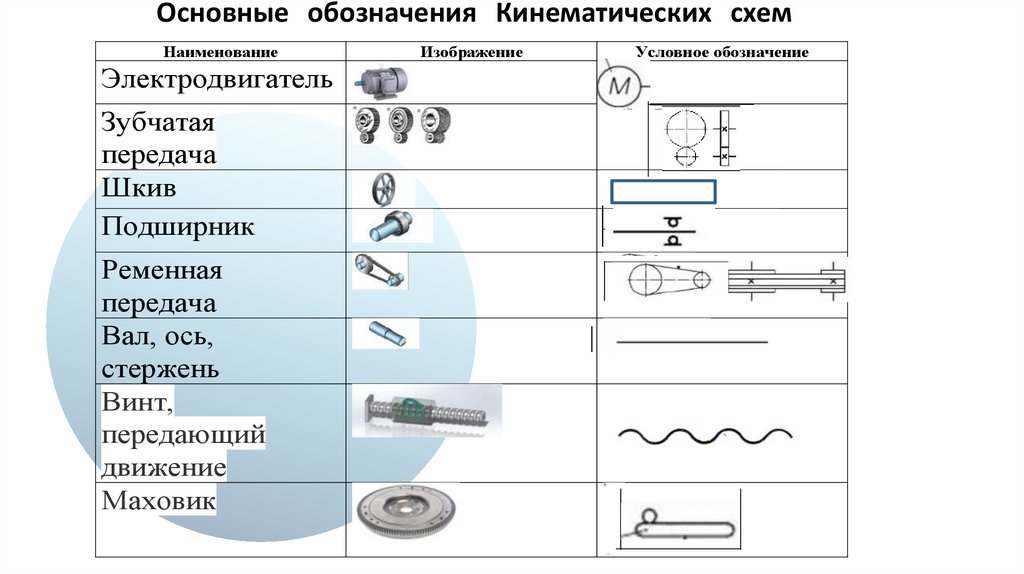 Основные обозначения Кинематических схем

| Наименование | Изображение | Условное обозначение |
|---|---|---|
| Электродвигатель | | M |
| Зубчатая передача | | |
| Шкив | | |
| Подширник | | |
| Ременная передача | | |
| Вал, ось, стержень | | |
| Винт, передающий движение | | |
| Маховик | | |