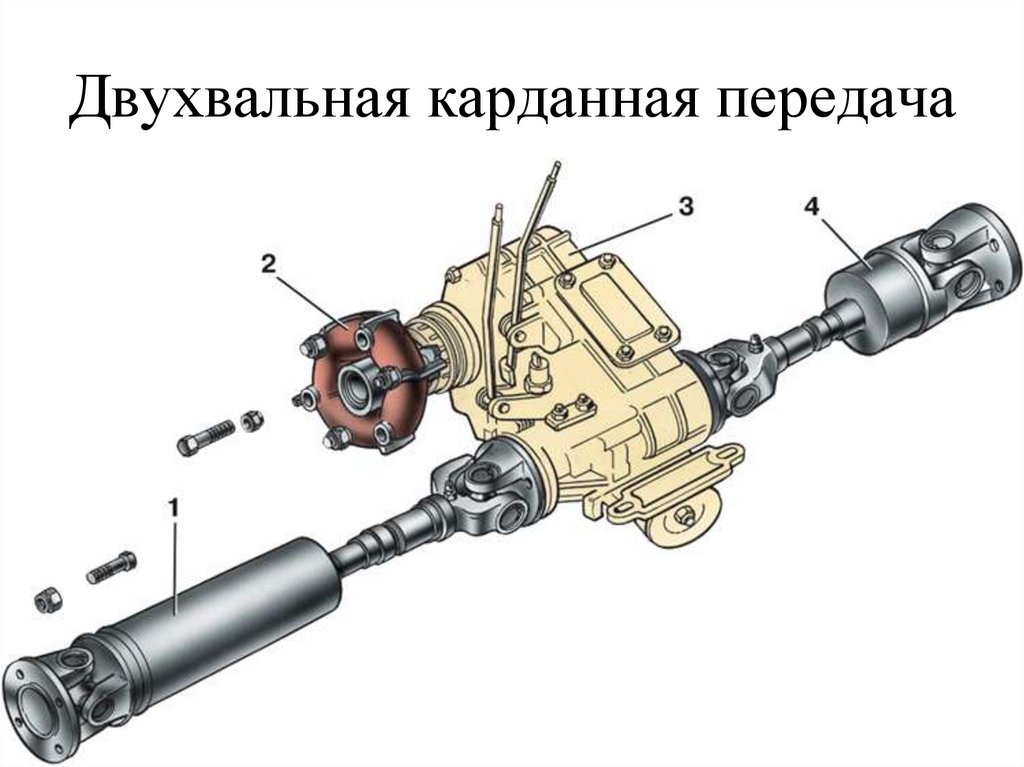 Двухвальная карданная передача

2

3

4

1