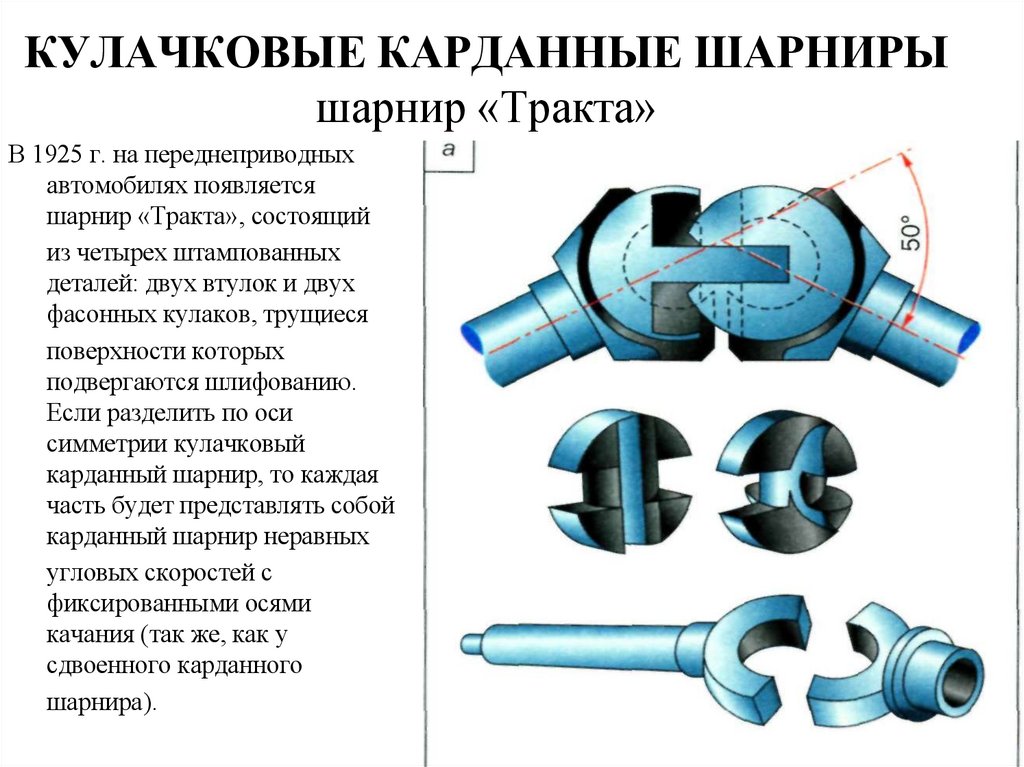 КУЛАЧКОВЫЕ КАРДАННЫЕ ШАРНИРЫ
шарнир «Тракта»

В 1925 г. на переднеприводных автомобилях появляется шарнир «Тракта», состоящий из четырех штампованных деталей: двух втулок и двух фасонных кулаков, трущиеся поверхности которых подвергаются шлифованию. Если разделить по оси симметрии кулачковый карданный шарнир, то каждая часть будет представлять собой карданный шарнир неравных угловых скоростей с фиксированными осями качания (так же, как у сдвоенного карданного шарнира).

а

50°