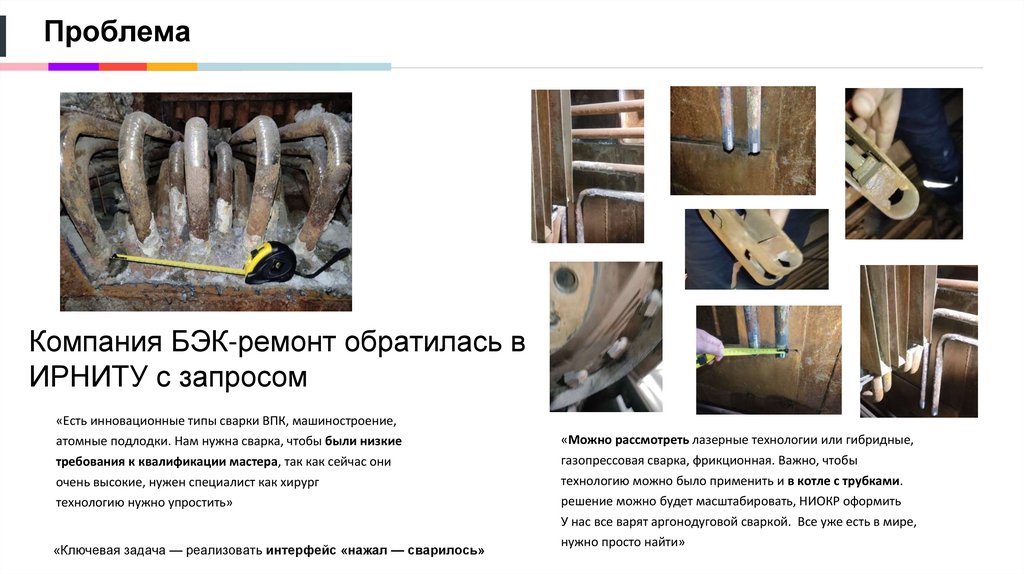 Проблема

Компания БЭК-ремонт обратилась в ИРНИТУ с запросом

«Есть инновационные типы сварки ВПК, машиностроение, атомные подлодки. Нам нужна сварка, чтобы были низкие требования к квалификации мастера, так как сейчас они очень высокие, нужен специалист как хирург технологию нужно упростить»

«Ключевая задача — реализовать интерфейс «нажал — сварилось»

«Можно рассмотреть лазерные технологии или гибридные, газопрессовая сварка, фрикционная. Важно, чтобы технологию можно было применить и в котле с трубками. решение можно будет масштабировать, НИОКР оформить
У нас все варят аргонодуговой сваркой. Все уже есть в мире, нужно просто найти»