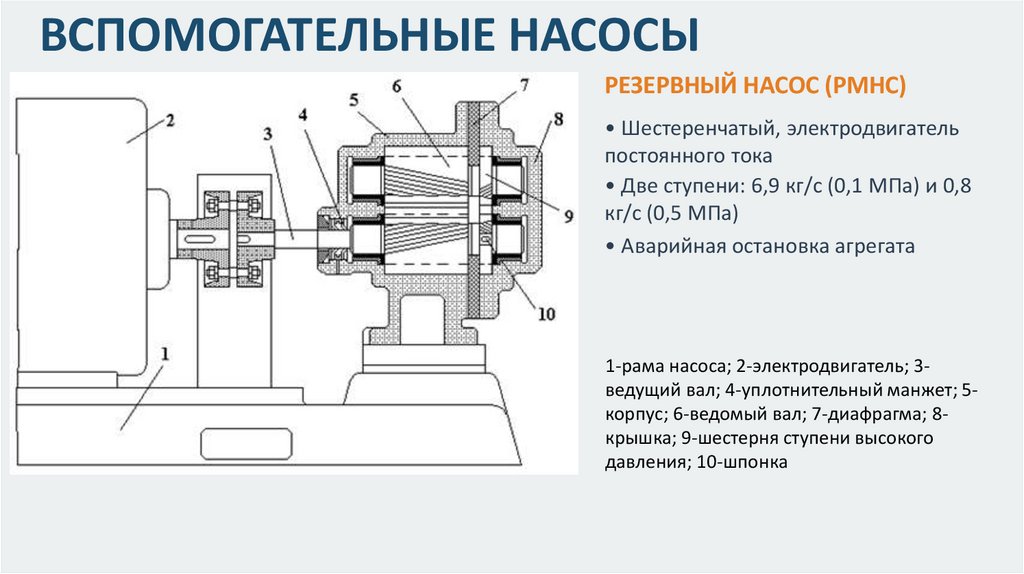 ВСПОМОГАТЕЛЬНЫЕ НАСОСЫ

2
3
4
5
6
7
8
9
10
1

РЕЗЕРВНЫЙ НАСОС (РМНС)

• Шестеренчатый, электродвигатель постоянного тока

• Две ступени: 6,9 кг/с (0,1 МПа) и 0,8 кг/с (0,5 МПа)

• Аварийная остановка агрегата

1-рама насоса; 2-электродвигатель; 3-ведущий вал; 4-уплотнительный манжет; 5-корпус; 6-ведомый вал; 7-диафрагма; 8-крышка; 9-шестерня ступени высокого давления; 10-шпонка