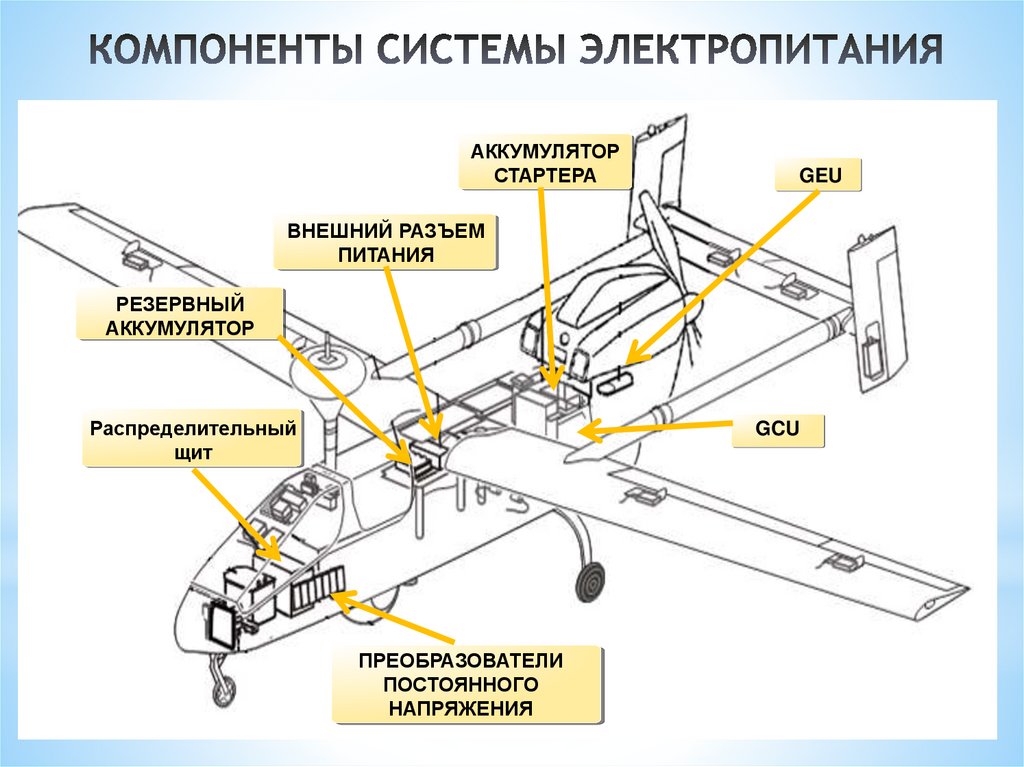 КОМПОНЕНТЫ СИСТЕМЫ ЭЛЕКТРОПИТАНИЯ

АККУМУЛЯТОР СТАРТЕРА

GEU

ВНЕШНИЙ РАЗЪЕМ ПИТАНИЯ

РЕЗЕРВНЫЙ АККУМУЛЯТОР

Распределительный щит

GCU

ПРЕОБРАЗОВАТЕЛИ ПОСТОЯННОГО НАПРЯЖЕНИЯ