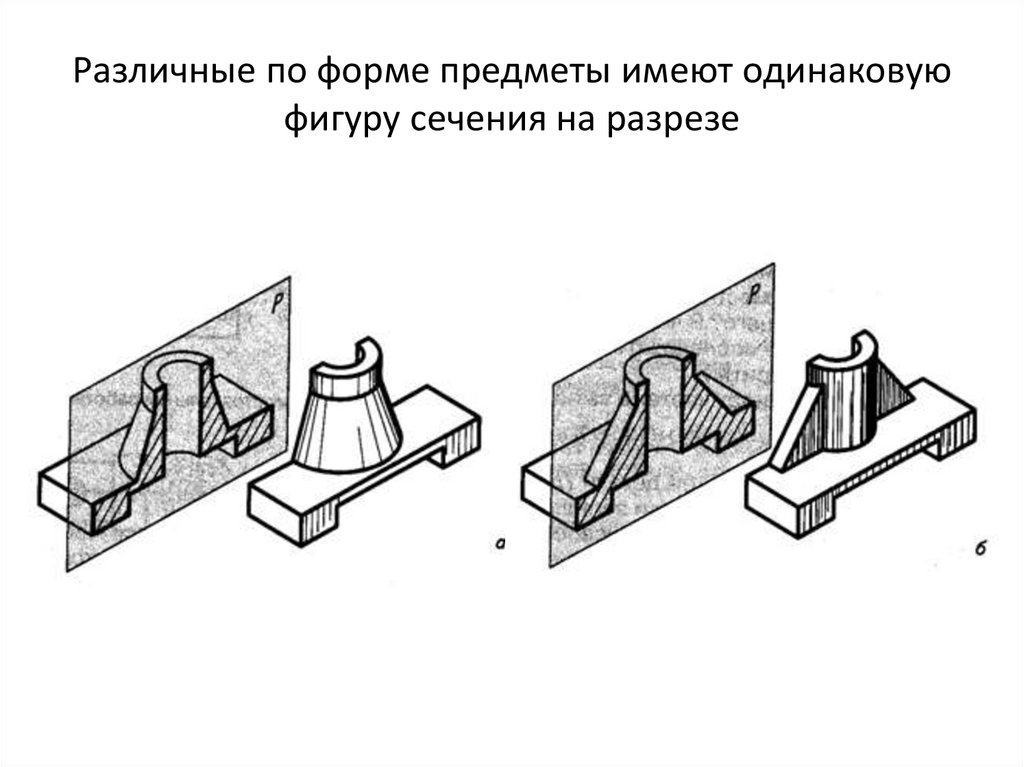 Различные по форме предметы имеют одинаковую фигуру сечения на разрезе

P

а

P

б