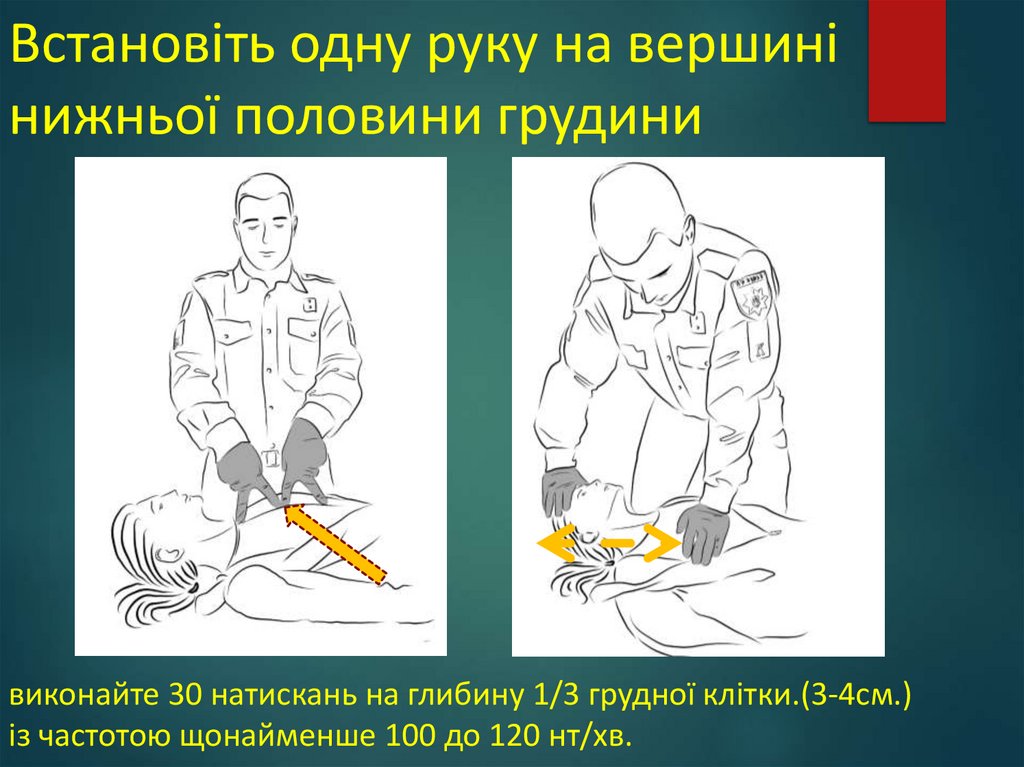 Встановіть одну руку на вершині нижньої половини грудини

виконайте 30 натискань на глибину 1/3 грудної клітки.(3-4см.) із частотою щонайменше 100 до 120 нт/хв.