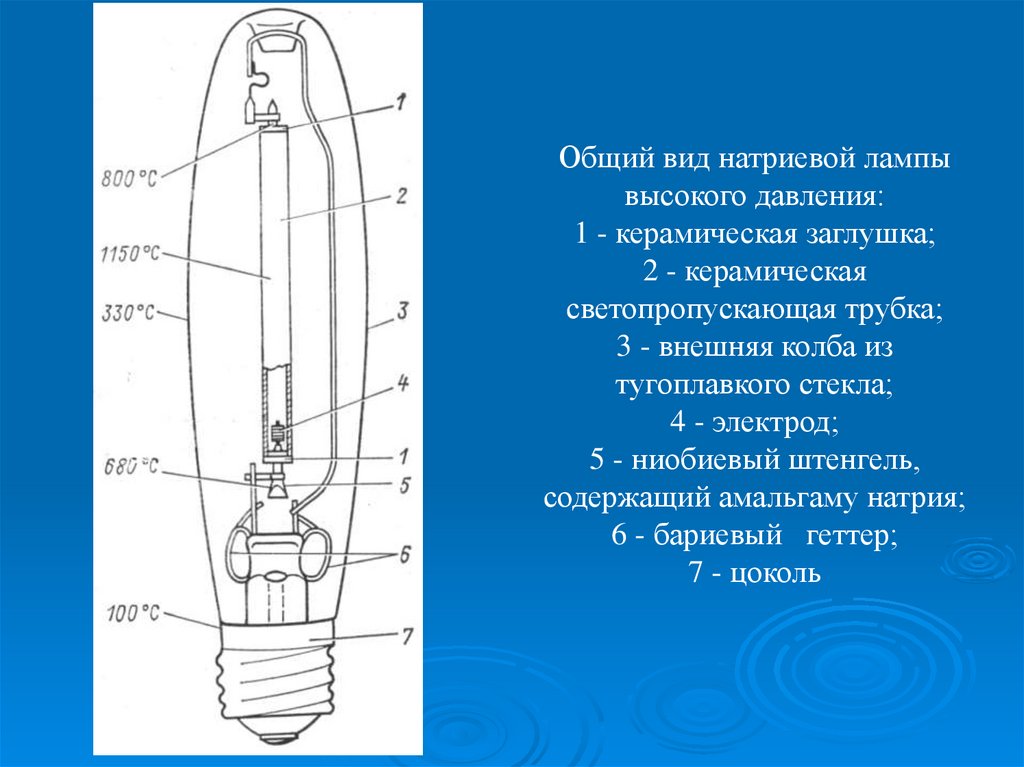 800 °C
1150 °C
330 °C
680 °C
100 °C
1
2
3
4
1
5
6
7

Общий вид натриевой лампы высокого давления:
1 - керамическая заглушка;
2 - керамическая светопропускающая трубка;
3 - внешняя колба из тугоплавкого стекла;
4 - электрод;
5 - ниобиевый штенгель, содержащий амальгаму натрия;
6 - бариевый геттер;
7 - цоколь