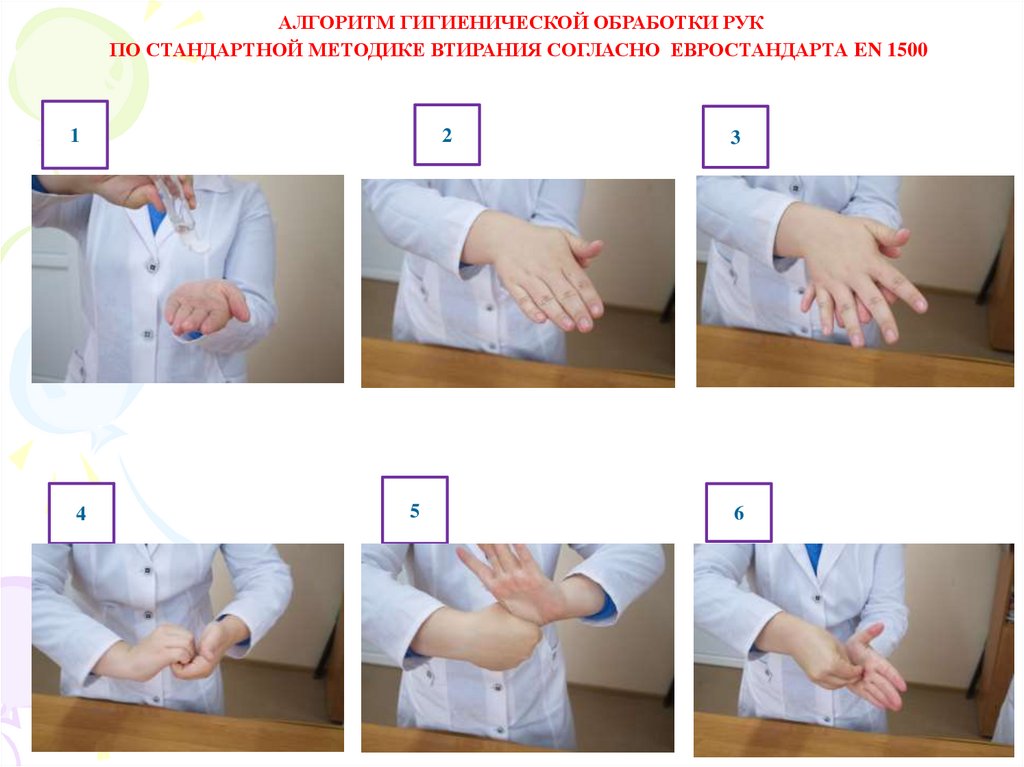 АЛГОРИТМ ГИГИЕНИЧЕСКОЙ ОБРАБОТКИ РУК
ПО СТАНДАРТНОЙ МЕТОДИКЕ ВТИРАНИЯ СОГЛАСНО ЕВРОСТАНДАРТА EN 1500

1

2

3

4

5

6