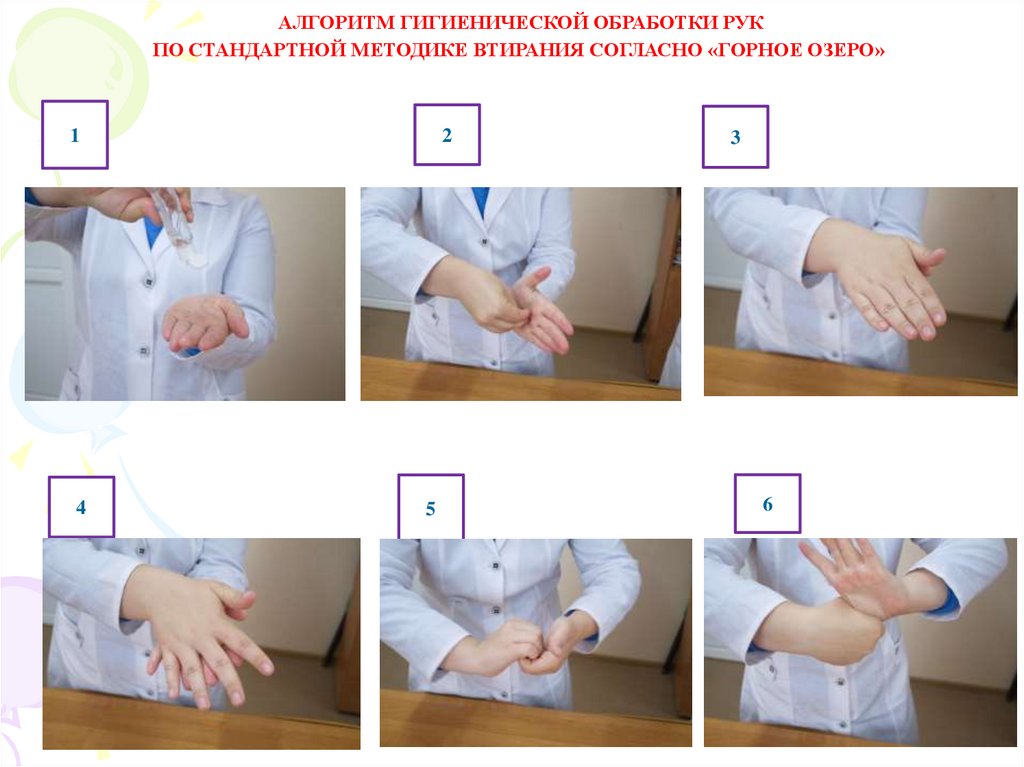 АЛГОРИТМ ГИГИЕНИЧЕСКОЙ ОБРАБОТКИ РУК
ПО СТАНДАРТНОЙ МЕТОДИКЕ ВТИРАНИЯ СОГЛАСНО «ГОРНОЕ ОЗЕРО»

1

2

3

4

5

6