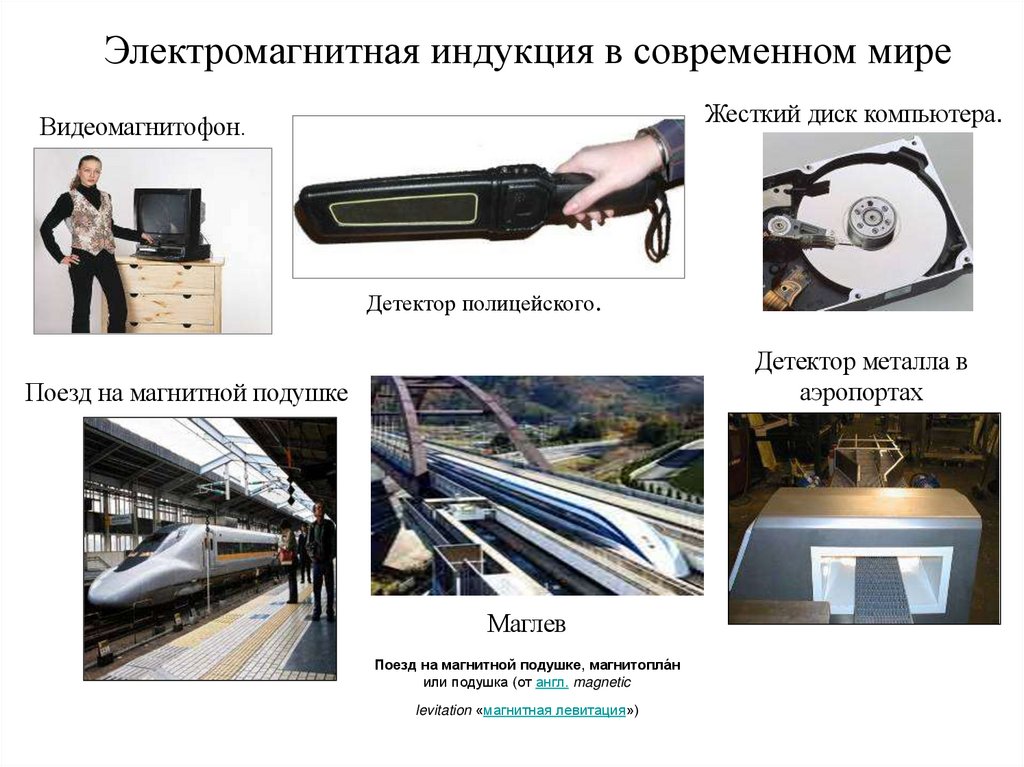 Электромагнитная индукция в современном мире

Видеомагнитофон.

Детектор полицейского.

Жесткий диск компьютера.

Поезд на магнитной подушке

Детектор металла в аэропортах

Маглев

Поезд на магнитной подушке, магнитопла́н или подушка (от англ. magnetic levitation «магнитная левитация»)