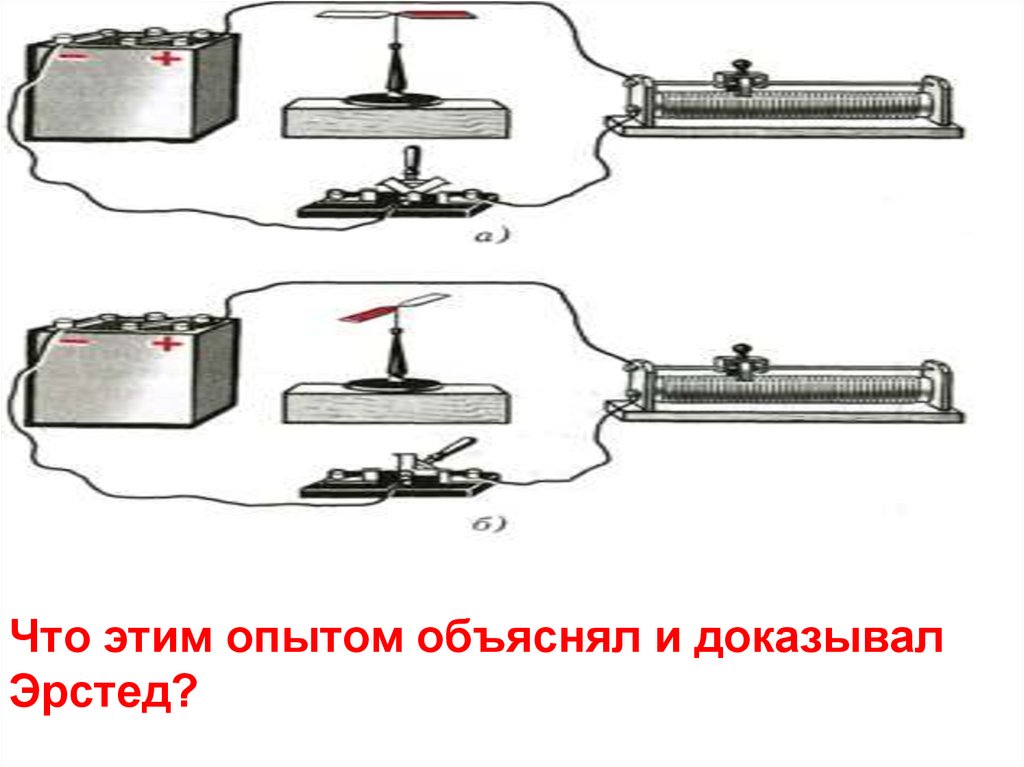 −
+
а)

−
+
б)

Что этим опытом объяснял и доказывал Эрстед?