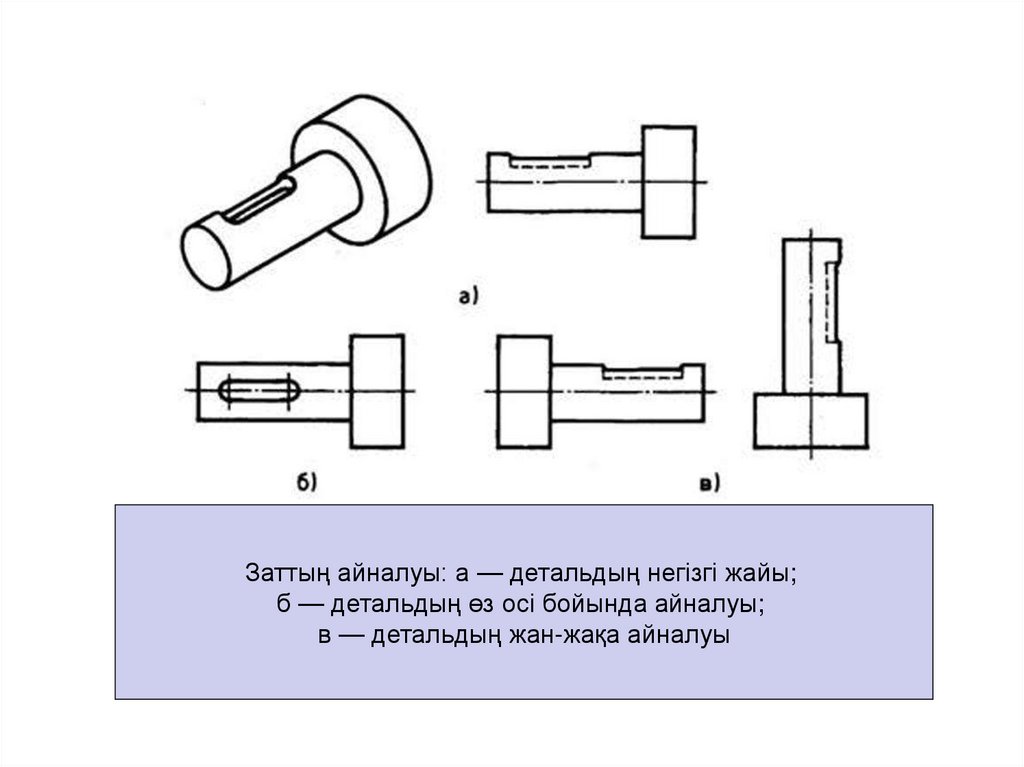 а)

б)

в)

Заттың айналуы: а — детальдың негізгі жайы;
б — детальдың өз осі бойында айналуы;
в — детальдың жан-жақа айналуы