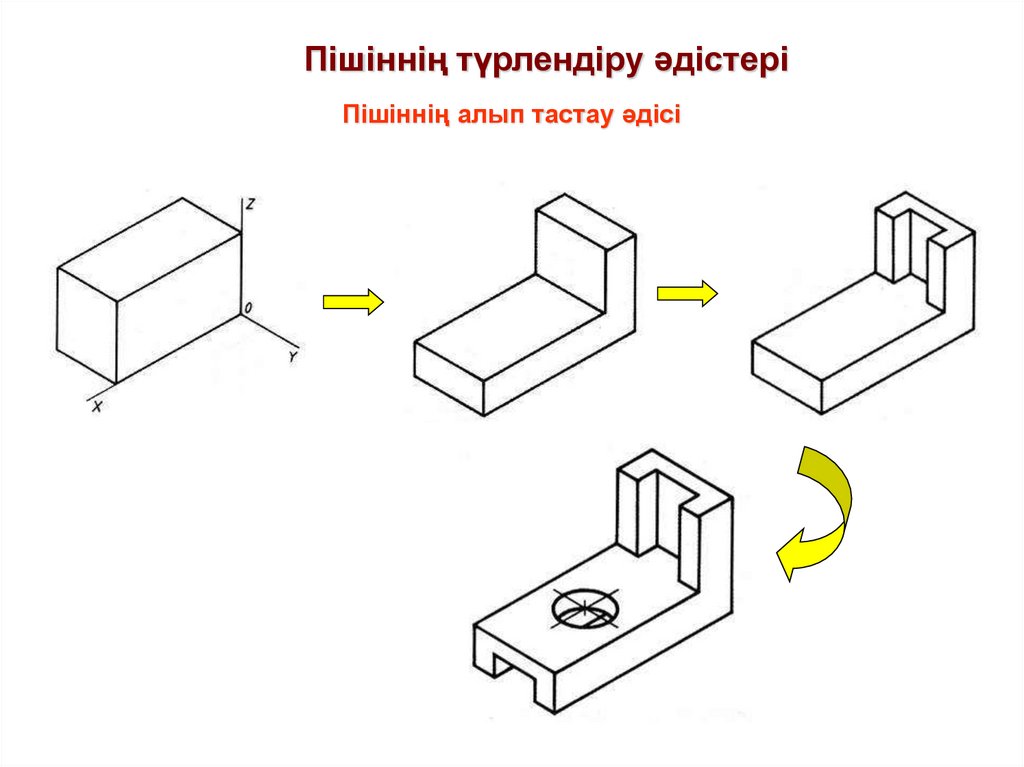 Пішіннің түрлендіру әдістері

Пішіннің алып тастау әдісі

Z
0
Y
X