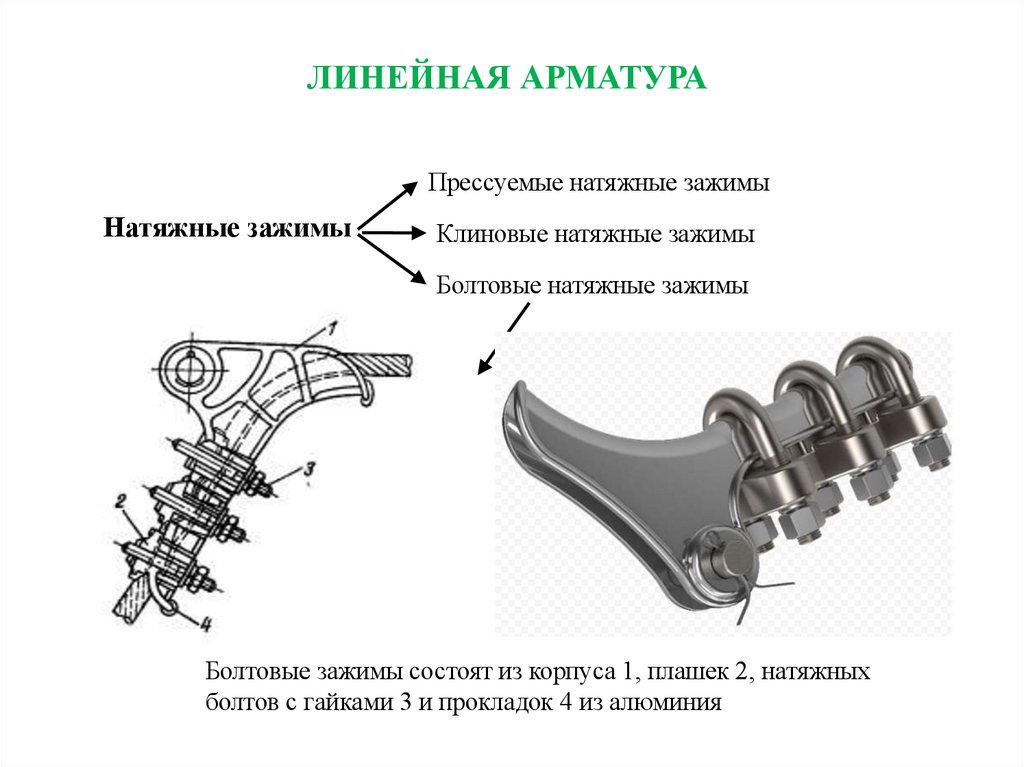 ЛИНЕЙНАЯ АРМАТУРА

Натяжные зажимы

Прессуемые натяжные зажимы

Клиновые натяжные зажимы

Болтовые натяжные зажимы

1

3

2

4

Болтовые зажимы состоят из корпуса 1, плашек 2, натяжных болтов с гайками 3 и прокладок 4 из алюминия