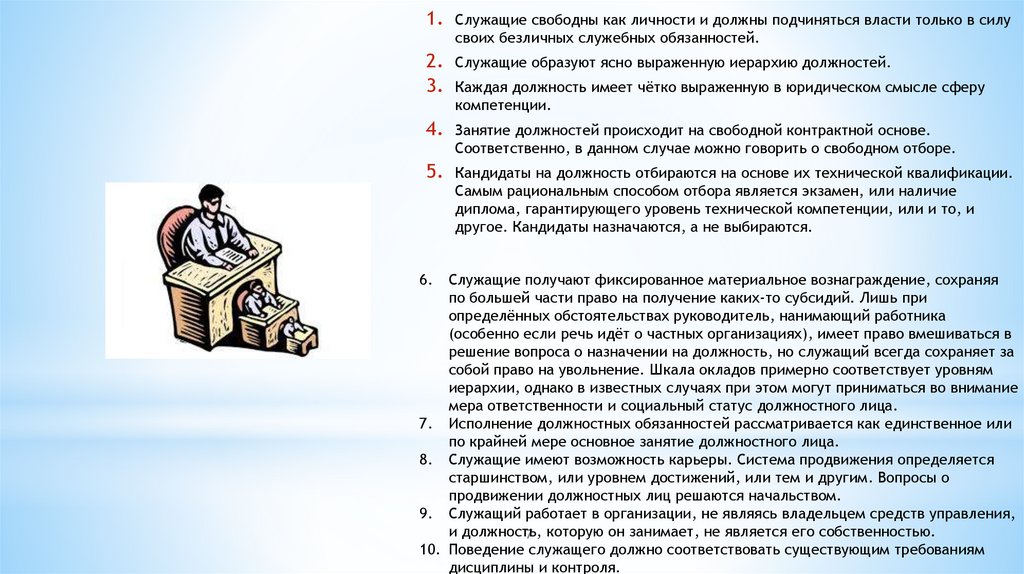 1. Служащие свободны как личности и должны подчиняться власти только в силу своих безличных служебных обязанностей.

2. Служащие образуют ясно выраженную иерархию должностей.

3. Каждая должность имеет чётко выраженную в юридическом смысле сферу компетенции.

4. Занятие должностей происходит на свободной контрактной основе. Соответственно, в данном случае можно говорить о свободном отборе.

5. Кандидаты на должность отбираются на основе их технической квалификации. Самым рациональным способом отбора является экзамен, или наличие диплома, гарантирующего уровень технической компетенции, или и то, и другое. Кандидаты назначаются, а не выбираются.

6. Служащие получают фиксированное материальное вознаграждение, сохраняя по большей части право на получение каких-то субсидий. Лишь при определённых обстоятельствах руководитель, нанимающий работника (особенно если речь идёт о частных организациях), имеет право вмешиваться в решение вопроса о назначении на должность, но служащий всегда сохраняет за собой право на увольнение. Шкала окладов примерно соответствует уровням иерархии, однако в известных случаях при этом могут приниматься во внимание мера ответственности и социальный статус должностного лица.

7. Исполнение должностных обязанностей рассматривается как единственное или по крайней мере основное занятие должностного лица.

8. Служащие имеют возможность карьеры. Система продвижения определяется старшинством, или уровнем достижений, или тем и другим. Вопросы о продвижении должностных лиц решаются начальством.

9. Служащий работает в организации, не являясь владельцем средств управления, и должность, которую он занимает, не является его собственностью.

10. Поведение служащего должно соответствовать существующим требованиям дисциплины и контроля.