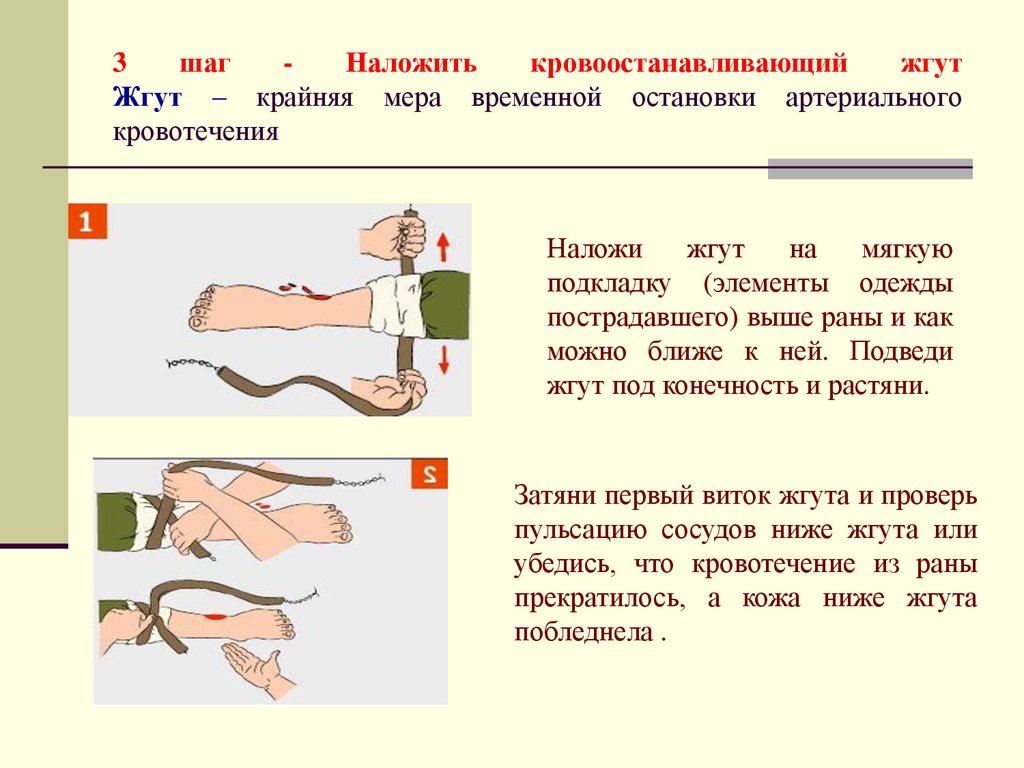 3 шаг - Наложить кровоостанавливающий жгут
Жгут – крайняя мера временной остановки артериального кровотечения

1

Наложи жгут на мягкую подкладку (элементы одежды пострадавшего) выше раны и как можно ближе к ней. Подведи жгут под конечность и растяни.

2

Затяни первый виток жгута и проверь пульсацию сосудов ниже жгута или убедись, что кровотечение из раны прекратилось, а кожа ниже жгута побледнела .