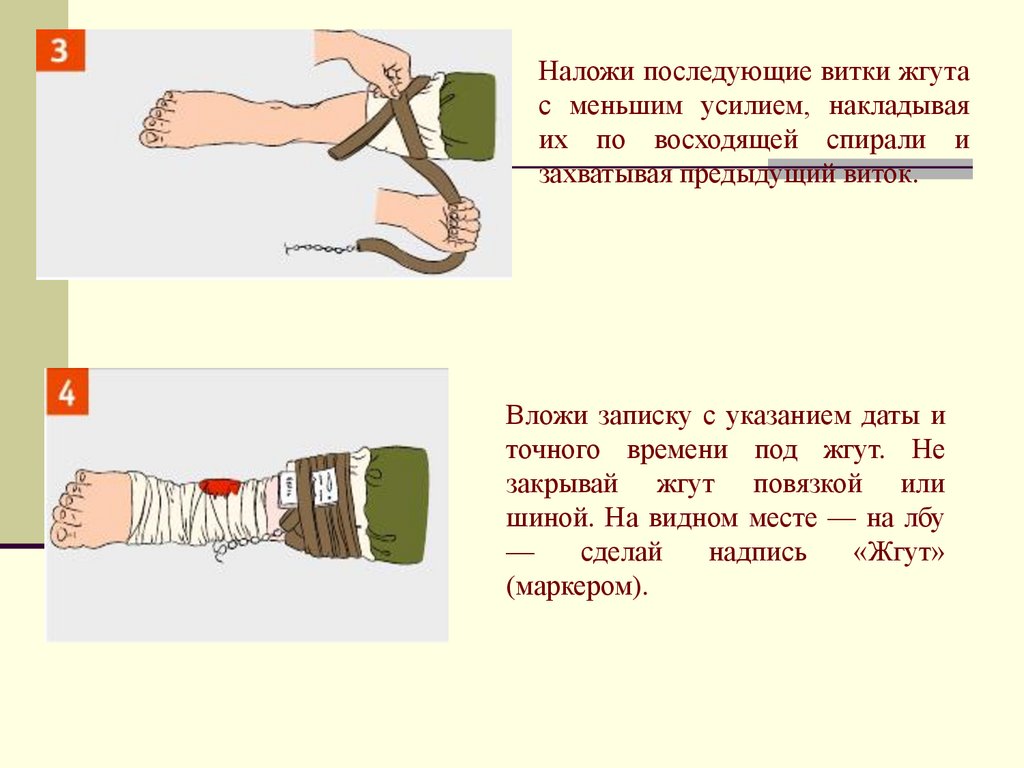 3

Наложи последующие витки жгута с меньшим усилием, накладывая их по восходящей спирали и захватывая предыдущий виток.

4

Вложи записку с указанием даты и точного времени под жгут. Не закрывай жгут повязкой или шиной. На видном месте — на лбу — сделай надпись «Жгут» (маркером).