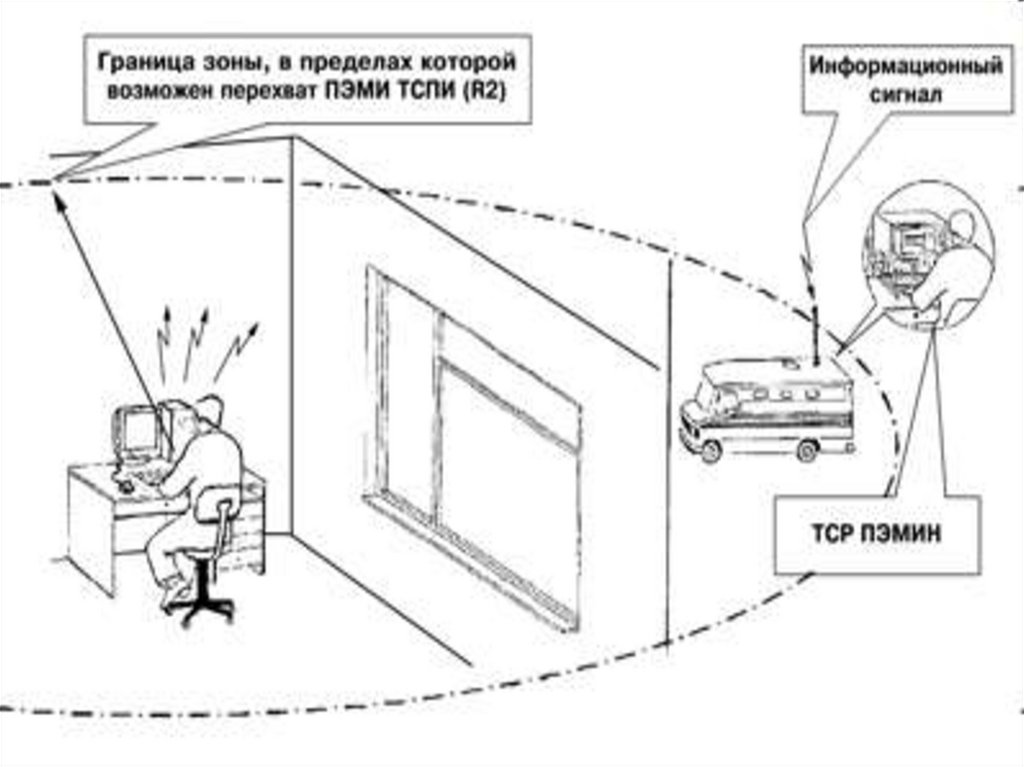 Граница зоны, в пределах которой возможен перехват ПЭМИ ТСПИ (R2)

Информационный сигнал

ТСР ПЭМИН