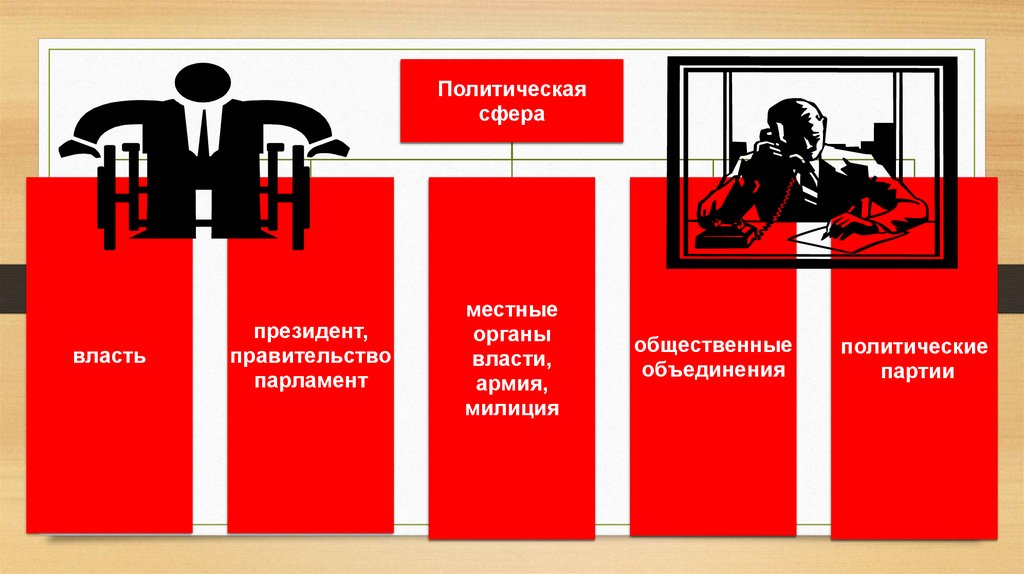 Политическая сфера

власть

президент, правительство парламент

местные органы власти, армия, милиция

общественные объединения

политические партии