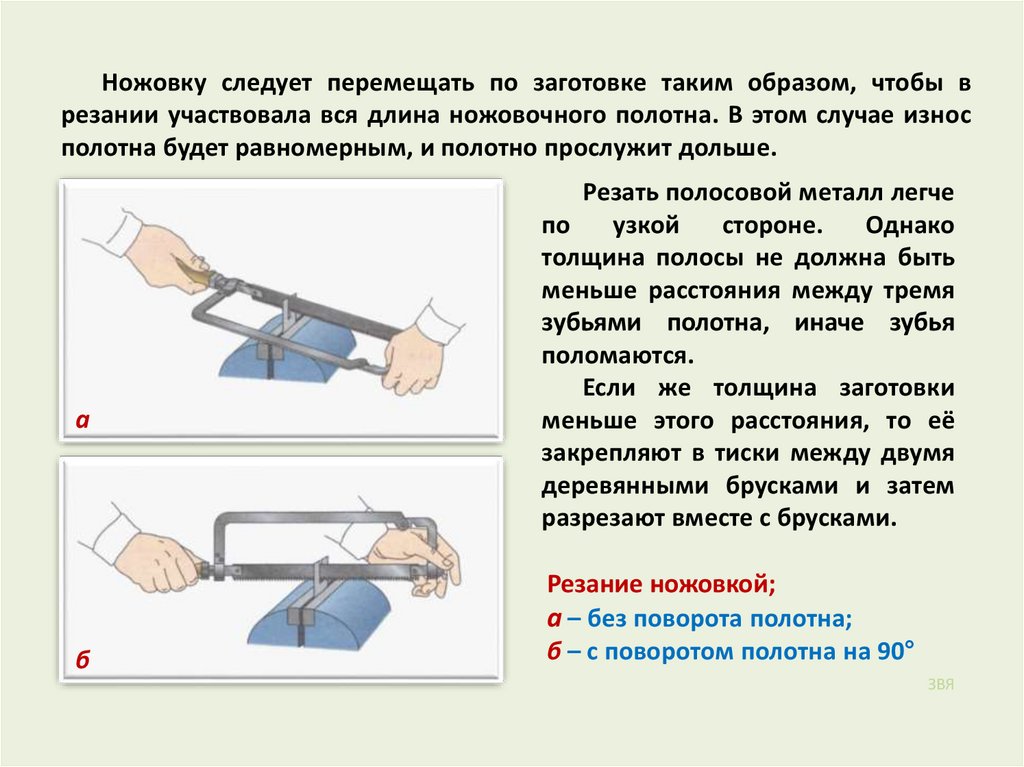 Ножовку следует перемещать по заготовке таким образом, чтобы в резании участвовала вся длина ножовочного полотна. В этом случае износ полотна будет равномерным, и полотно прослужит дольше.

а

б

Резать полосовой металл легче по узкой стороне. Однако толщина полосы не должна быть меньше расстояния между тремя зубьями полотна, иначе зубья поломаются.

Если же толщина заготовки меньше этого расстояния, то её закрепляют в тиски между двумя деревянными брусками и затем разрезают вместе с брусками.

Резание ножовкой;
а – без поворота полотна;
б – с поворотом полотна на 90°

ЗВЯ