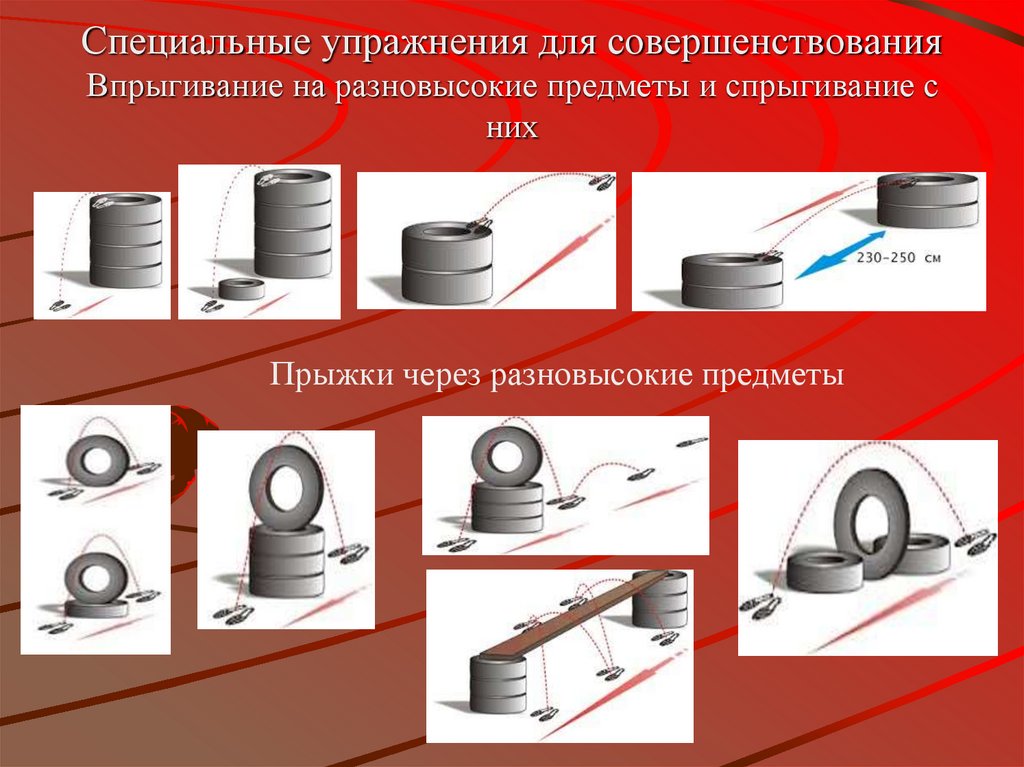 Специальные упражнения для совершенствования
Впрыгивание на разновысокие предметы и спрыгивание с них

230-250 см

Прыжки через разновысокие предметы