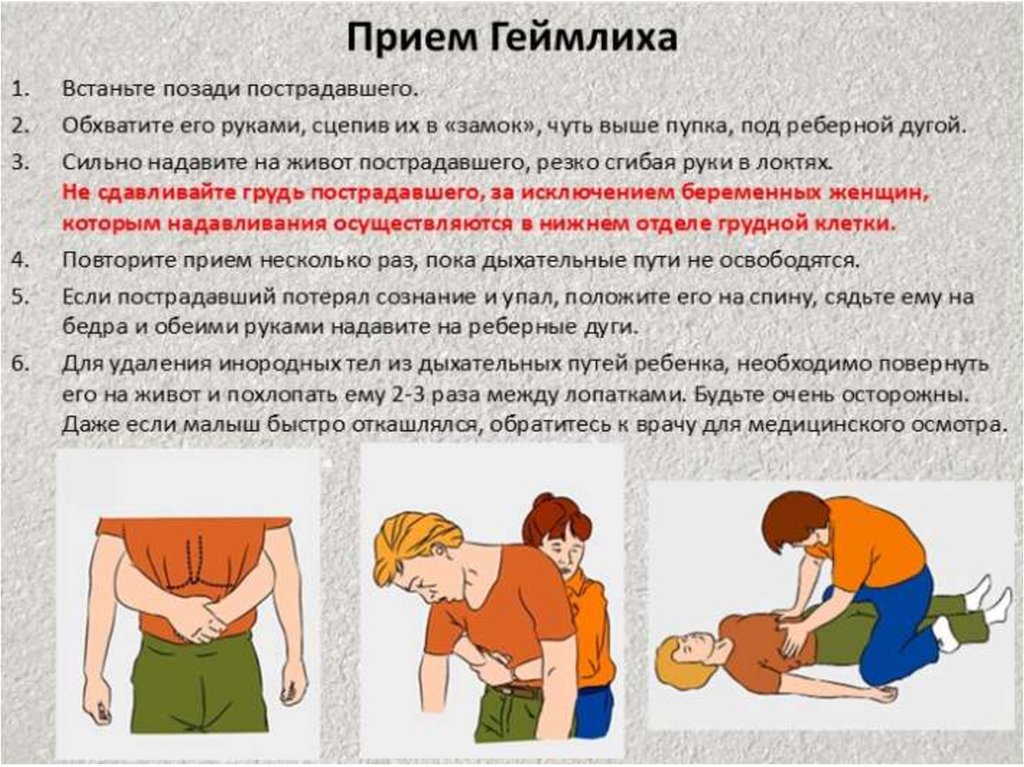 Прием Геймлиха

1. Встаньте позади пострадавшего.
2. Обхватите его руками, сцепив их в «замок», чуть выше пупка, под реберной дугой.
3. Сильно надавите на живот пострадавшего, резко сгибая руки в локтях. Не сдавливайте грудь пострадавшего, за исключением беременных женщин, которым надавливания осуществляются в нижнем отделе грудной клетки.
4. Повторите прием несколько раз, пока дыхательные пути не освободятся.
5. Если пострадавший потерял сознание и упал, положите его на спину, сядьте ему на бедра и обеими руками надавите на реберные дуги.
6. Для удаления инородных тел из дыхательных путей ребенка, необходимо повернуть его на живот и похлопать ему 2-3 раза между лопатками. Будьте очень осторожны. Даже если малыш быстро откашлялся, обратитесь к врачу для медицинского осмотра.