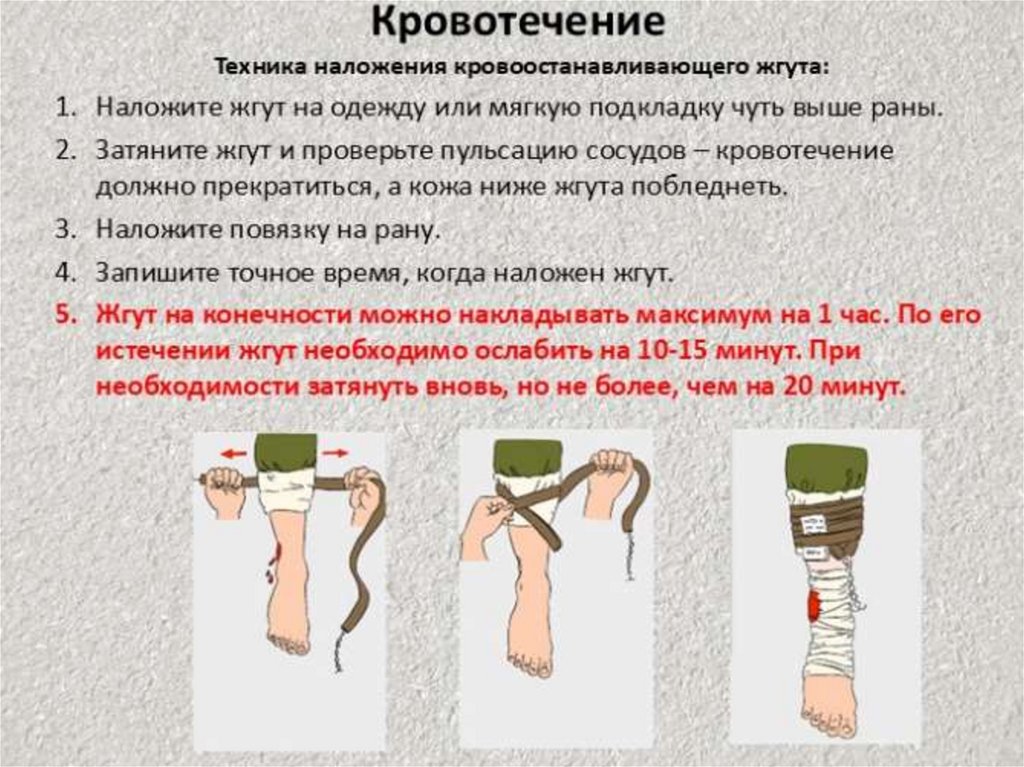 Кровотечение

Техника наложения кровоостанавливающего жгута:

1. Наложите жгут на одежду или мягкую подкладку чуть выше раны.
2. Затяните жгут и проверьте пульсацию сосудов – кровотечение должно прекратиться, а кожа ниже жгута побледнеть.
3. Наложите повязку на рану.
4. Запишите точное время, когда наложен жгут.
5. Жгут на конечности можно накладывать максимум на 1 час. По его истечении жгут необходимо ослабить на 10-15 минут. При необходимости затянуть вновь, но не более, чем на 20 минут.