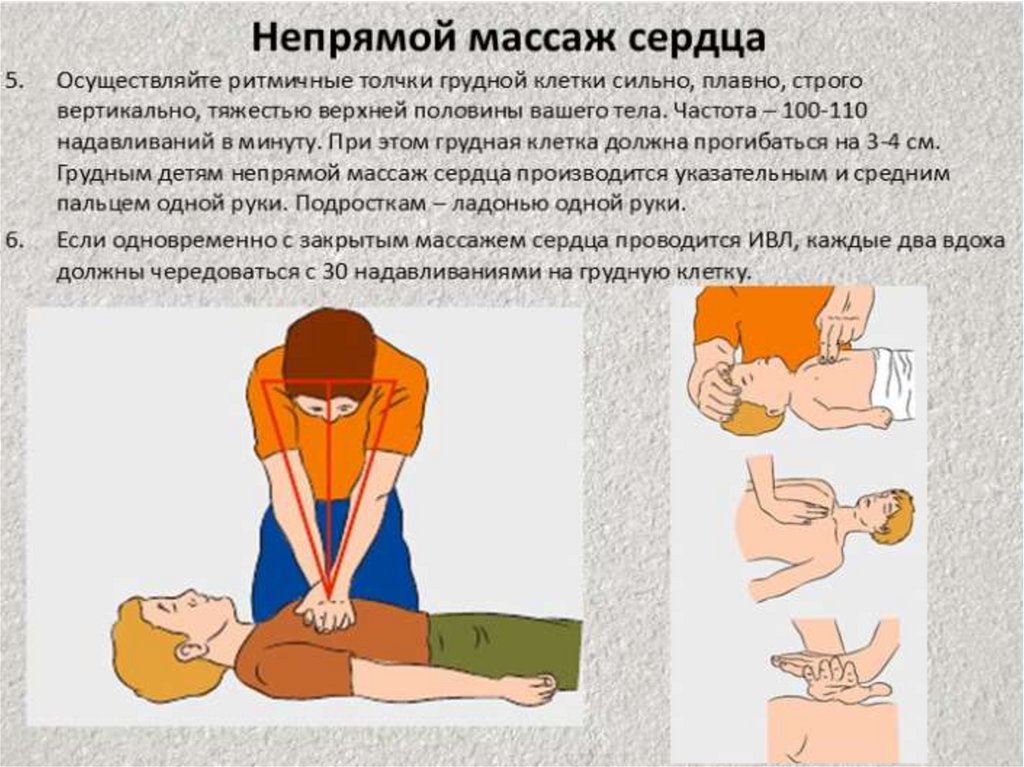 Непрямой массаж сердца

5. Осуществляйте ритмичные толчки грудной клетки сильно, плавно, строго вертикально, тяжестью верхней половины вашего тела. Частота – 100-110 надавливаний в минуту. При этом грудная клетка должна прогибаться на 3-4 см. Грудным детям непрямой массаж сердца производится указательным и средним пальцем одной руки. Подросткам – ладонью одной руки.

6. Если одновременно с закрытым массажем сердца проводится ИВЛ, каждые два вдоха должны чередоваться с 30 надавливаниями на грудную клетку.