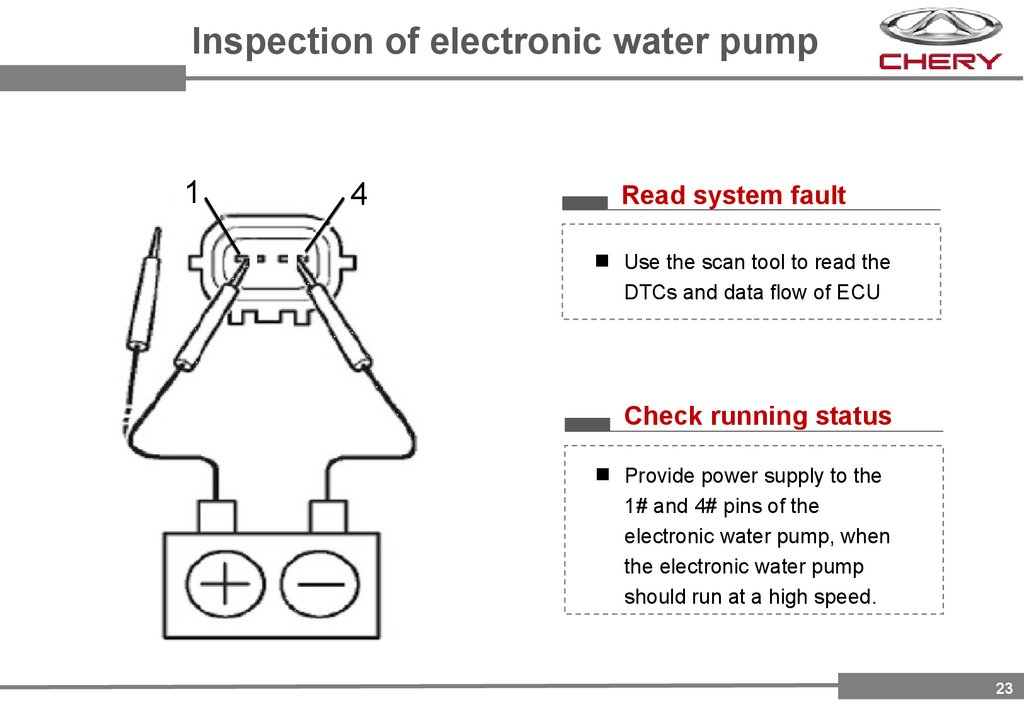 Inspection of electronic water pump

CHERY

1

4

Read system fault

■ Use the scan tool to read the DTCs and data flow of ECU

Check running status

■ Provide power supply to the 1# and 4# pins of the electronic water pump, when the electronic water pump should run at a high speed.

23