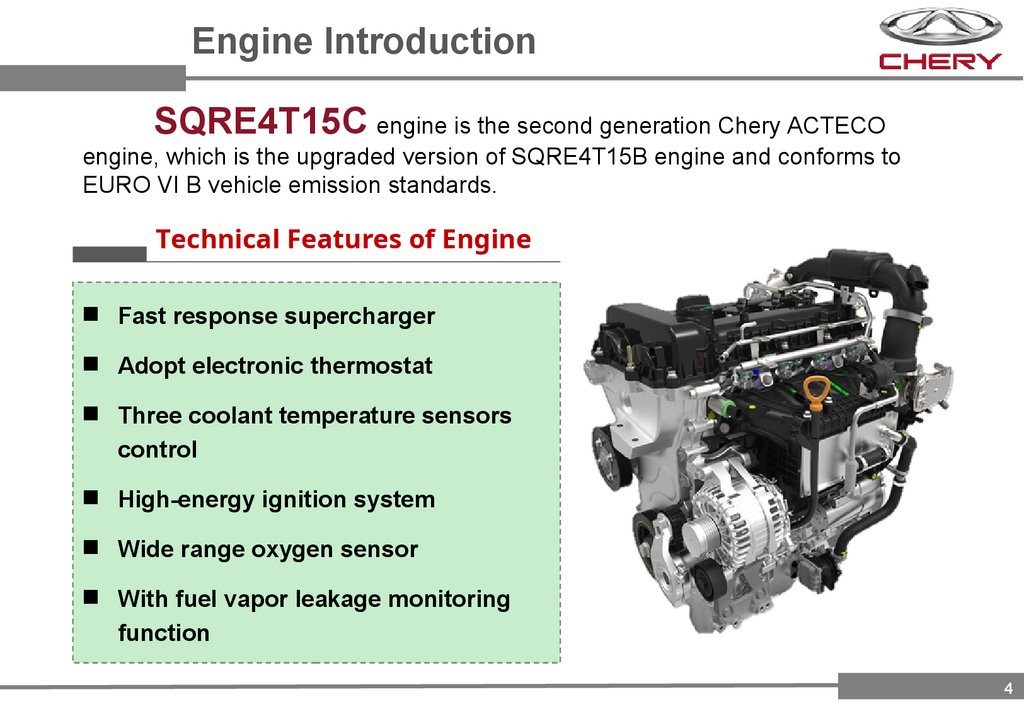 Engine Introduction

CHERY

SQRE4T15C engine is the second generation Chery ACTECO engine, which is the upgraded version of SQRE4T15B engine and conforms to EURO VI B vehicle emission standards.

Technical Features of Engine

■ Fast response supercharger

■ Adopt electronic thermostat

■ Three coolant temperature sensors control

■ High-energy ignition system

■ Wide range oxygen sensor

■ With fuel vapor leakage monitoring function

4