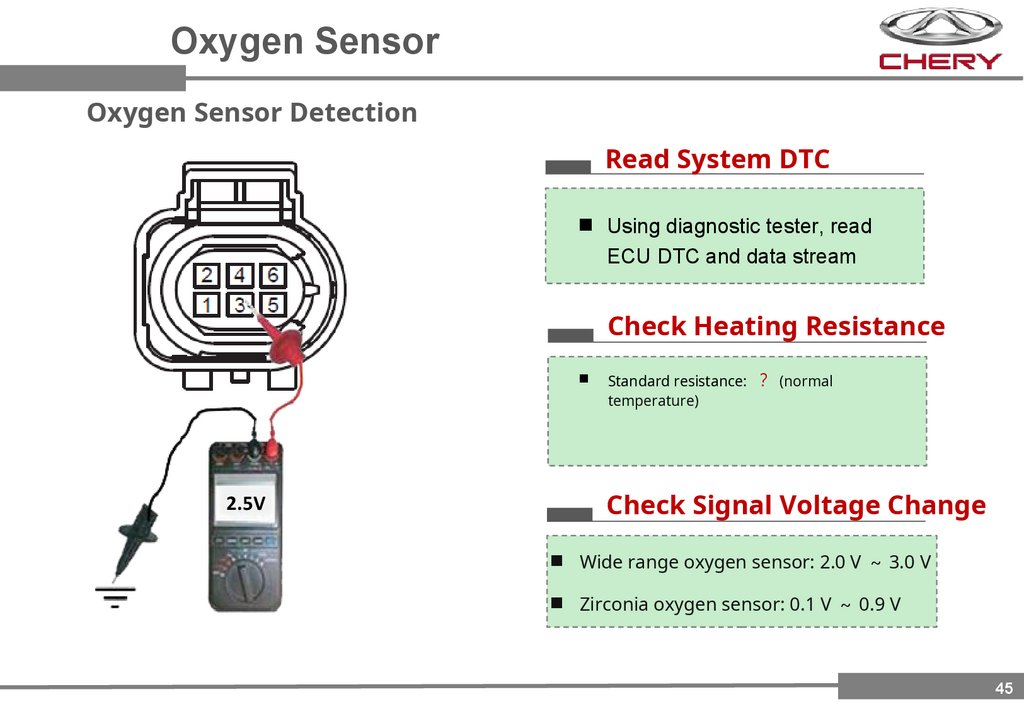 Oxygen Sensor

CHERY

Oxygen Sensor Detection

2 4 6
1 3 5

2.5V

Read System DTC

■ Using diagnostic tester, read ECU DTC and data stream

Check Heating Resistance

■ Standard resistance: ? (normal temperature)

Check Signal Voltage Change

■ Wide range oxygen sensor: 2.0 V ~ 3.0 V

■ Zirconia oxygen sensor: 0.1 V ~ 0.9 V

45