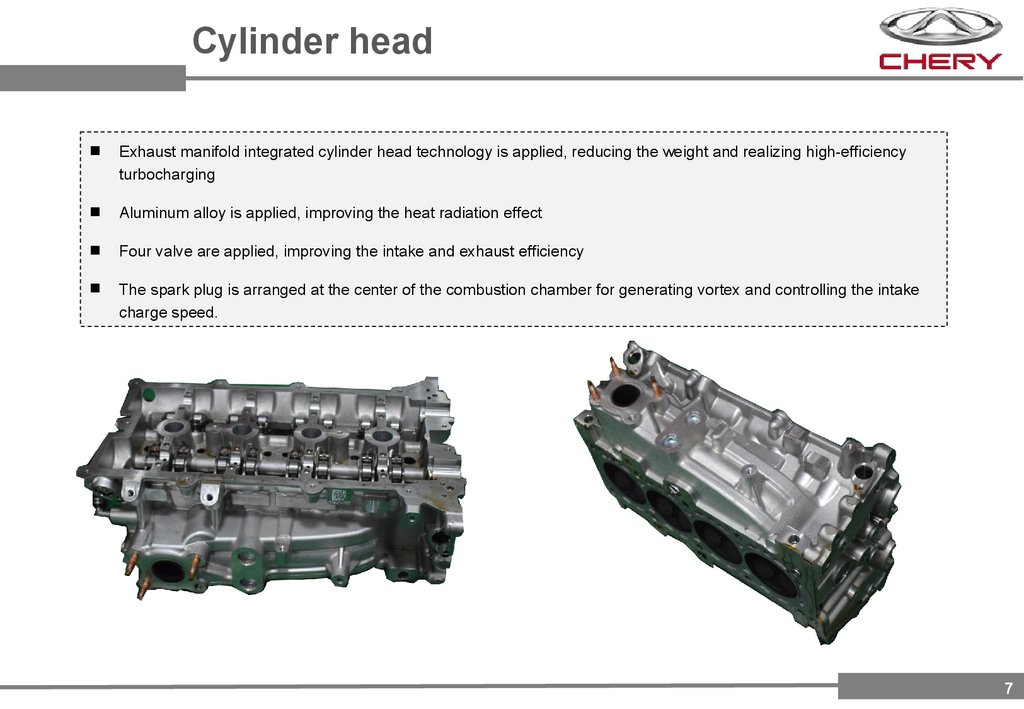 Cylinder head

CHERY

■ Exhaust manifold integrated cylinder head technology is applied, reducing the weight and realizing high-efficiency turbocharging

■ Aluminum alloy is applied, improving the heat radiation effect

■ Four valve are applied, improving the intake and exhaust efficiency

■ The spark plug is arranged at the center of the combustion chamber for generating vortex and controlling the intake charge speed.

7