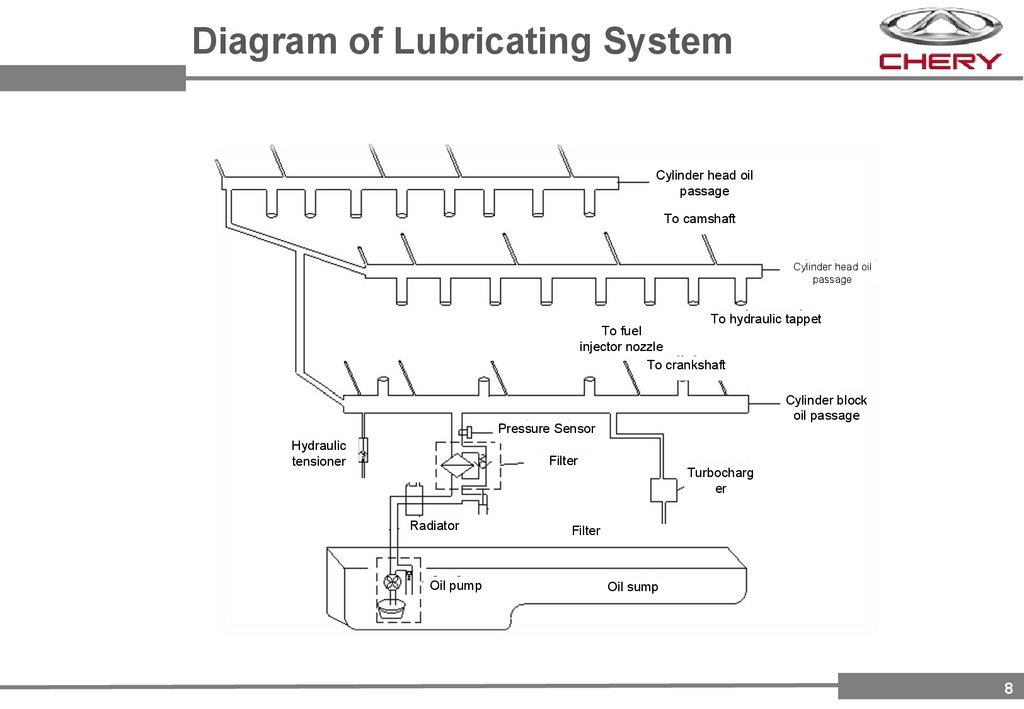 Diagram of Lubricating System

CHERY

Cylinder head oil passage

To camshaft

Cylinder head oil passage

To hydraulic tappet

To fuel injector nozzle

To crankshaft

Cylinder block oil passage

Pressure Sensor

Hydraulic tensioner

Filter

Turbocharger

Radiator

Filter

Oil pump

Oil sump

8