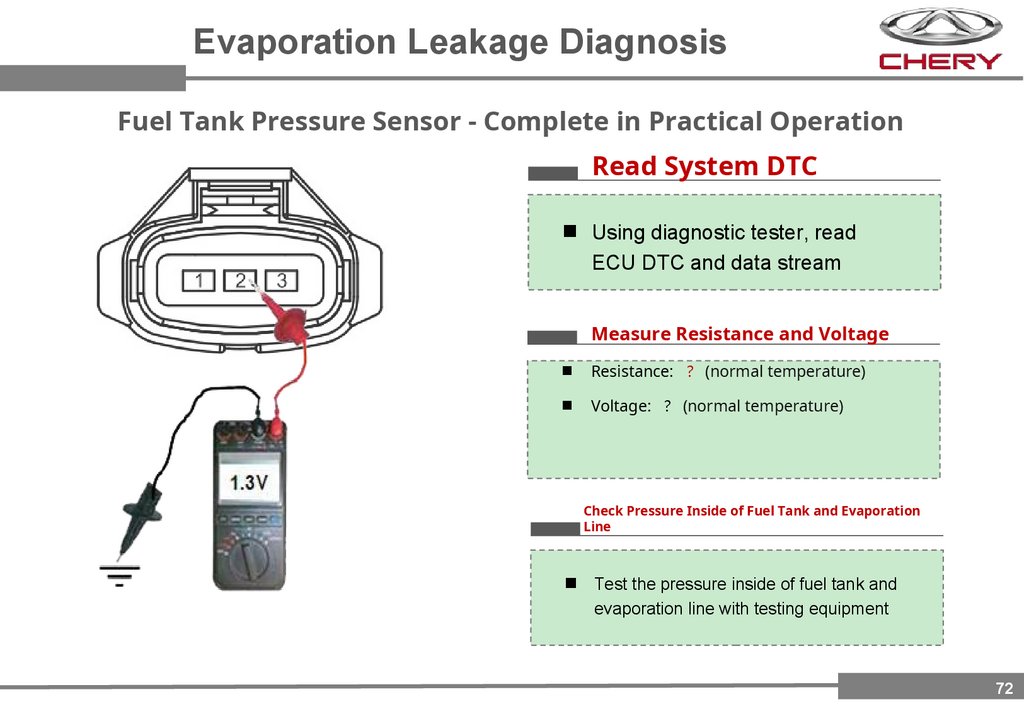 Evaporation Leakage Diagnosis

CHERY

Fuel Tank Pressure Sensor - Complete in Practical Operation

1 2 3

1.3V

Read System DTC

■ Using diagnostic tester, read ECU DTC and data stream

Measure Resistance and Voltage

■ Resistance: ? (normal temperature)

■ Voltage: ? (normal temperature)

Check Pressure Inside of Fuel Tank and Evaporation Line

■ Test the pressure inside of fuel tank and evaporation line with testing equipment

72