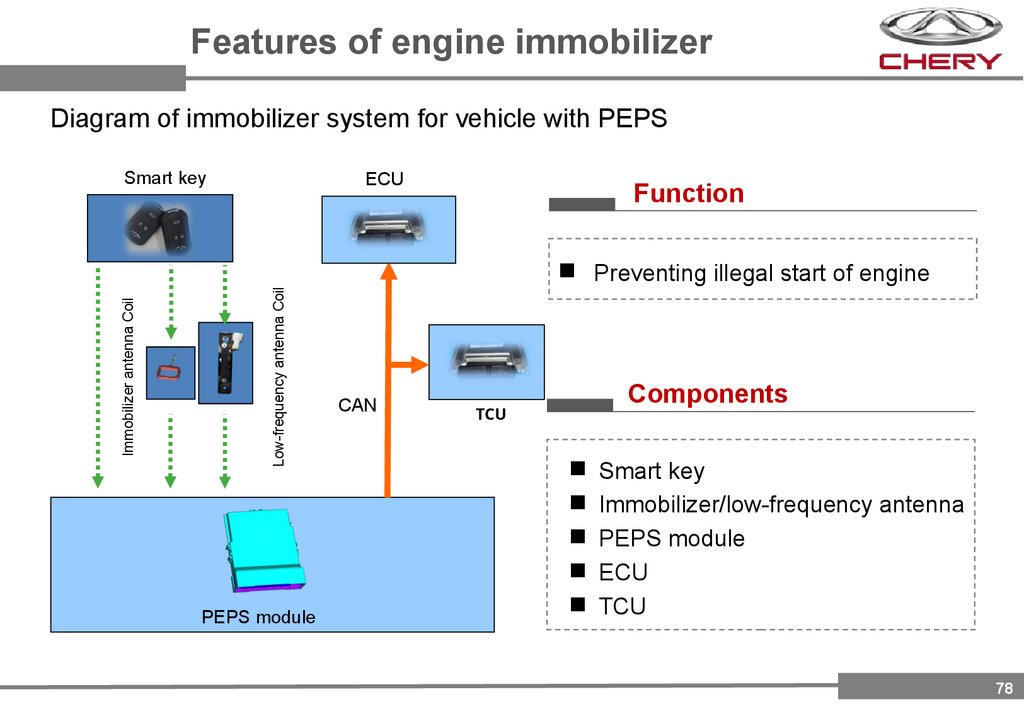 Features of engine immobilizer

CHERY

Diagram of immobilizer system for vehicle with PEPS

Smart key

ECU

Immobilizer antenna Coil

Low-frequency antenna Coil

CAN

TCU

PEPS module

Function

■ Preventing illegal start of engine

Components

■ Smart key
■ Immobilizer/low-frequency antenna
■ PEPS module
■ ECU
■ TCU

78