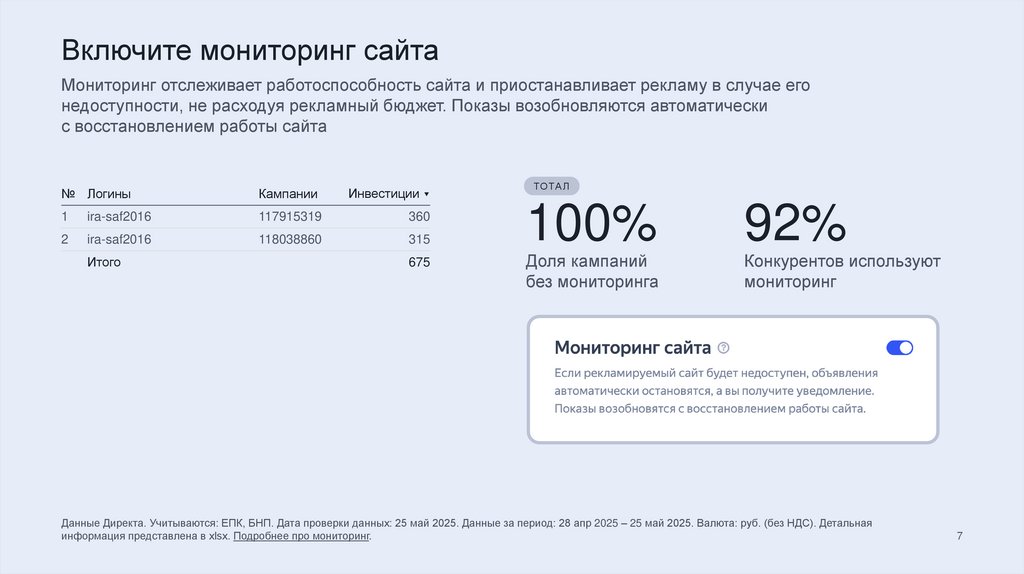 Включите мониторинг сайта

Мониторинг отслеживает работоспособность сайта и приостанавливает рекламу в случае его недоступности, не расходуя рекламный бюджет. Показы возобновляются автоматически с восстановлением работы сайта

| № | Логины | Кампании | Инвестиции ▾ |
|---|---|---|---|
| 1 | ira-saf2016 | 117915319 | 360 |
| 2 | ira-saf2016 | 118038860 | 315 |
|  | Итого |  | 675 |

ТОТАЛ

100%
Доля кампаний без мониторинга

92%
Конкурентов используют мониторинг

Мониторинг сайта

Если рекламируемый сайт будет недоступен, объявления автоматически остановятся, а вы получите уведомление. Показы возобновятся с восстановлением работы сайта.

Данные Директа. Учитываются: ЕПК, БНП. Дата проверки данных: 25 май 2025. Данные за период: 28 апр 2025 – 25 май 2025. Валюта: руб. (без НДС). Детальная информация представлена в xlsx. Подробнее про мониторинг.

7