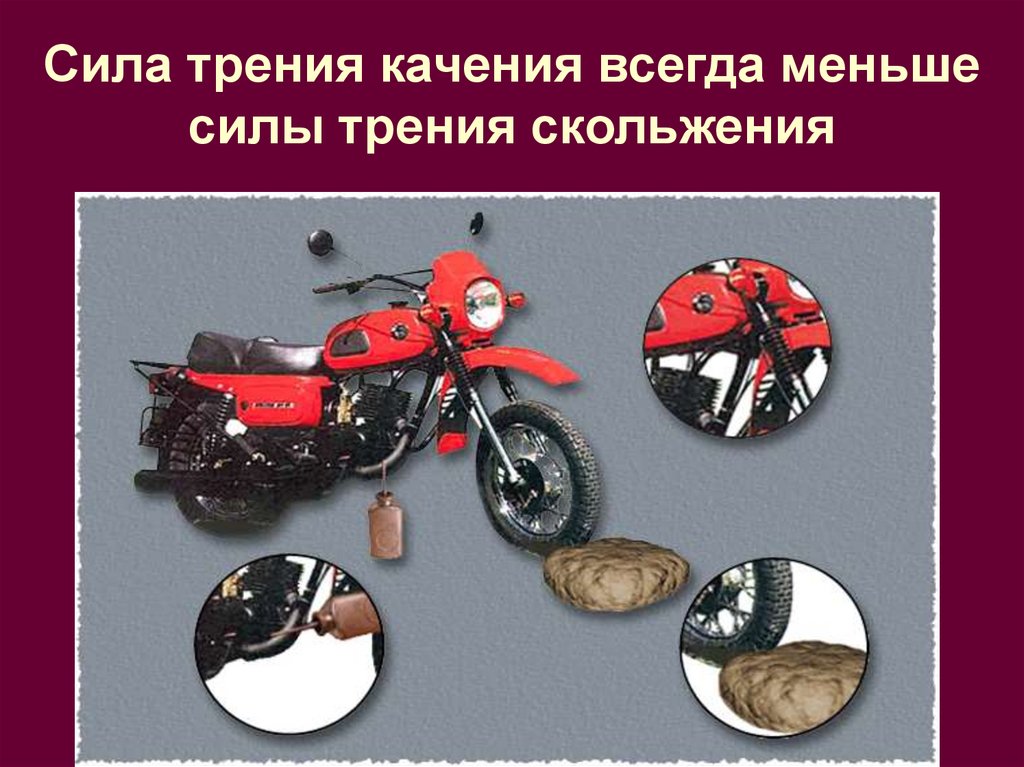 Сила трения качения всегда меньше силы трения скольжения