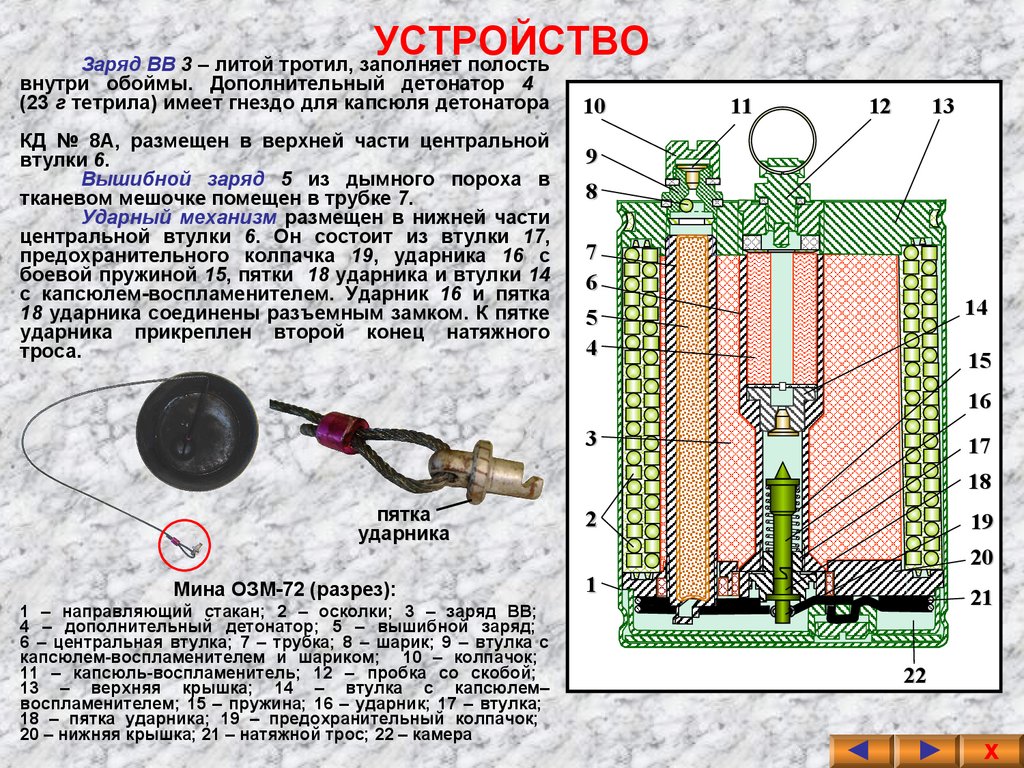 УСТРОЙСТВО

Заряд ВВ 3 – литой тротил, заполняет полость внутри обоймы. Дополнительный детонатор 4 (23 г тетрила) имеет гнездо для капсюля детонатора КД № 8А, размещен в верхней части центральной втулки 6.

Вышибной заряд 5 из дымного пороха в тканевом мешочке помещен в трубке 7.

Ударный механизм размещен в нижней части центральной втулки 6. Он состоит из втулки 17, предохранительного колпачка 19, ударника 16 с боевой пружиной 15, пятки 18 ударника и втулки 14 с капсюлем-воспламенителем. Ударник 16 и пятка 18 ударника соединены разъемным замком. К пятке ударника прикреплен второй конец натяжного троса.

пятка ударника

Мина ОЗМ-72 (разрез):

1 – направляющий стакан; 2 – осколки; 3 – заряд ВВ; 4 – дополнительный детонатор; 5 – вышибной заряд; 6 – центральная втулка; 7 – трубка; 8 – шарик; 9 – втулка с капсюлем-воспламенителем и шариком; 10 – колпачок; 11 – капсюль-воспламенитель; 12 – пробка со скобой; 13 – верхняя крышка; 14 – втулка с капсюлем–воспламенителем; 15 – пружина; 16 – ударник; 17 – втулка; 18 – пятка ударника; 19 – предохранительный колпачок; 20 – нижняя крышка; 21 – натяжной трос; 22 – камера

10 11 12 13 9 8 7 6 5 4 3 2 1 14 15 16 17 18 19 20 21 22

X